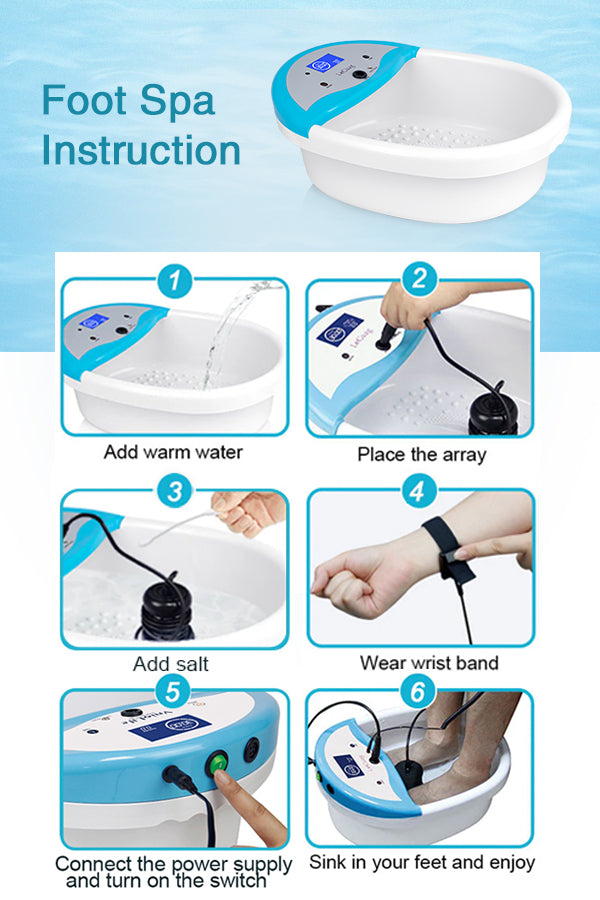 Foot Spa Instruction

1

Add warm water

2

Place the array

3

Add salt

4

Wear wrist band

5

Connect the power supply and turn on the switch

6

Sink in your feet and enjoy