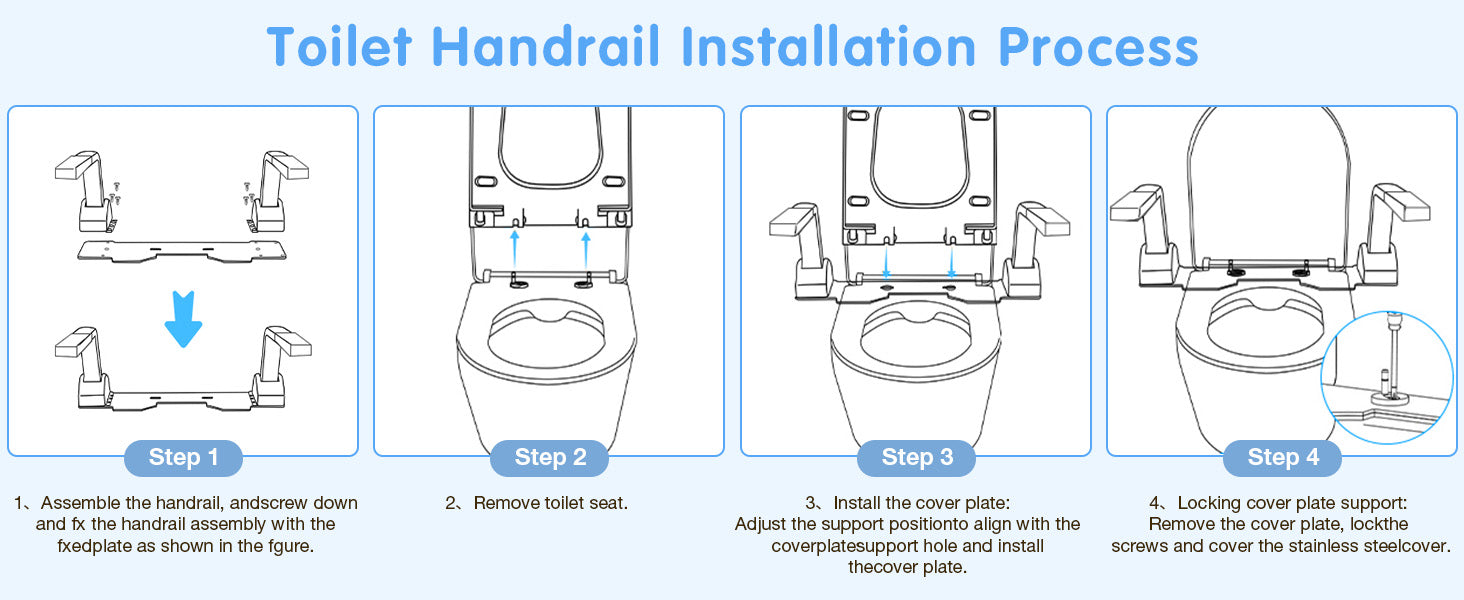 Toilet Handrail Installation Process

Step 1

1、Assemble the handrail, andscrew down and fx the handrail assembly with the fxedplate as shown in the fgure.

Step 2

2、Remove toilet seat.

Step 3

3、Install the cover plate: Adjust the support positionto align with the coverplatesupport hole and install thecover plate.

Step 4

4、Locking cover plate support: Remove the cover plate, lockthe screws and cover the stainless steelcover.