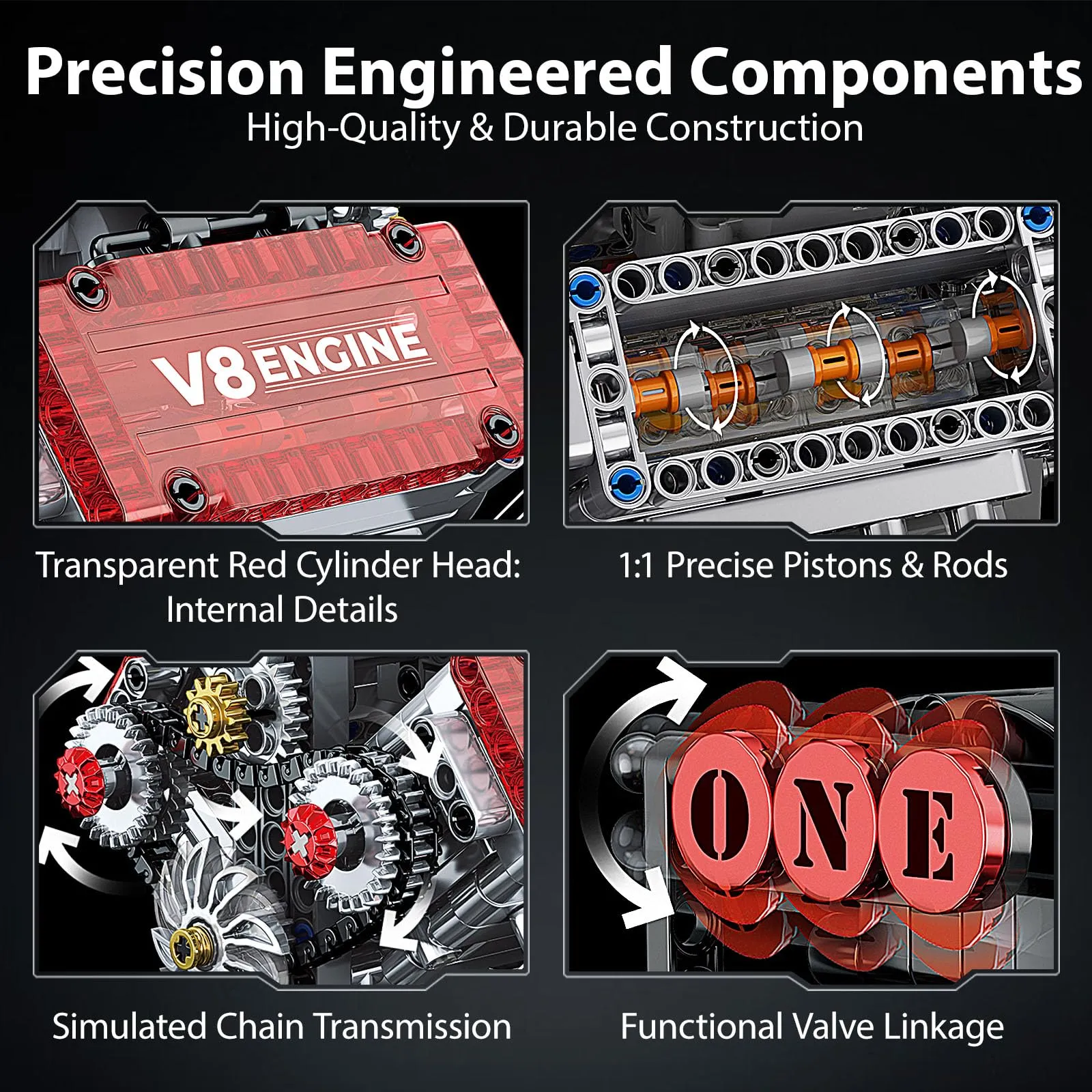 Precision Engineered Components
High-Quality & Durable Construction

V8 ENGINE

Transparent Red Cylinder Head: Internal Details

1:1 Precise Pistons & Rods

Simulated Chain Transmission

ONE

Functional Valve Linkage