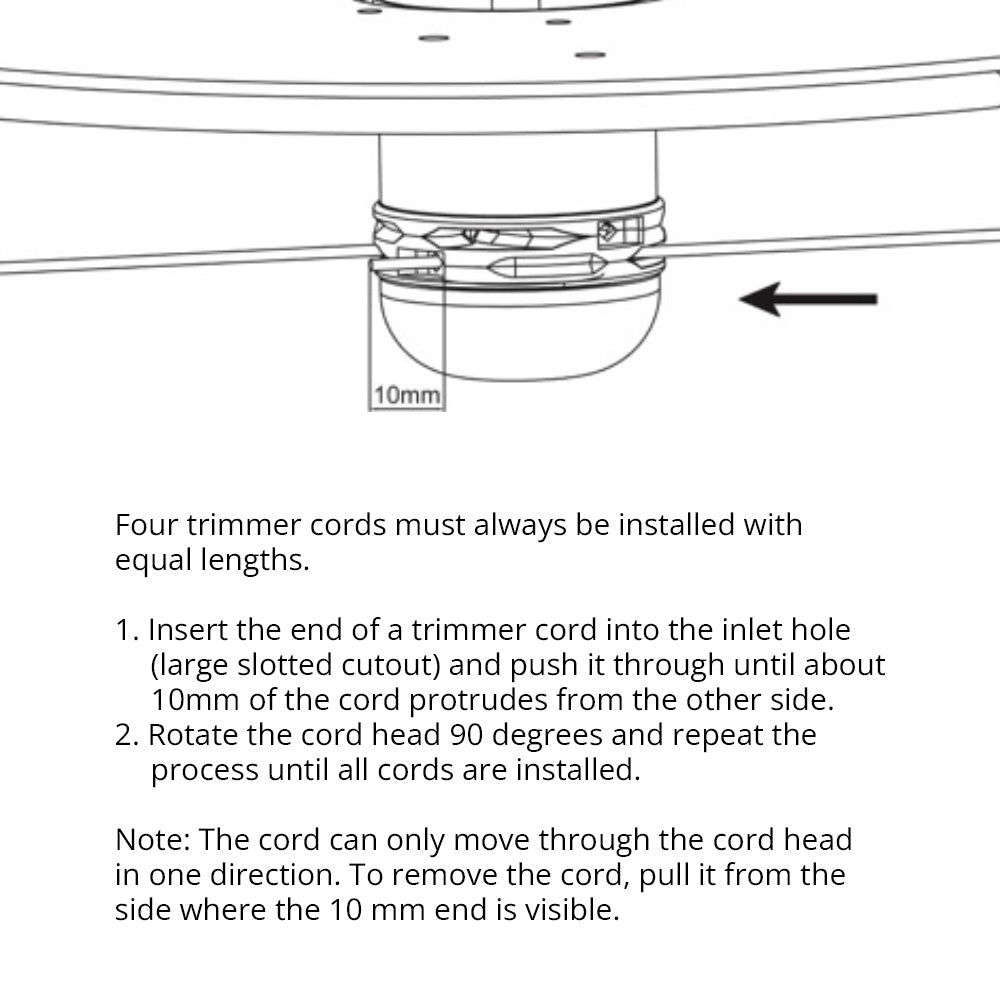 10mm

Four trimmer cords must always be installed with equal lengths.

1. Insert the end of a trimmer cord into the inlet hole (large slotted cutout) and push it through until about 10mm of the cord protrudes from the other side.
2. Rotate the cord head 90 degrees and repeat the process until all cords are installed.

Note: The cord can only move through the cord head in one direction. To remove the cord, pull it from the side where the 10 mm end is visible.