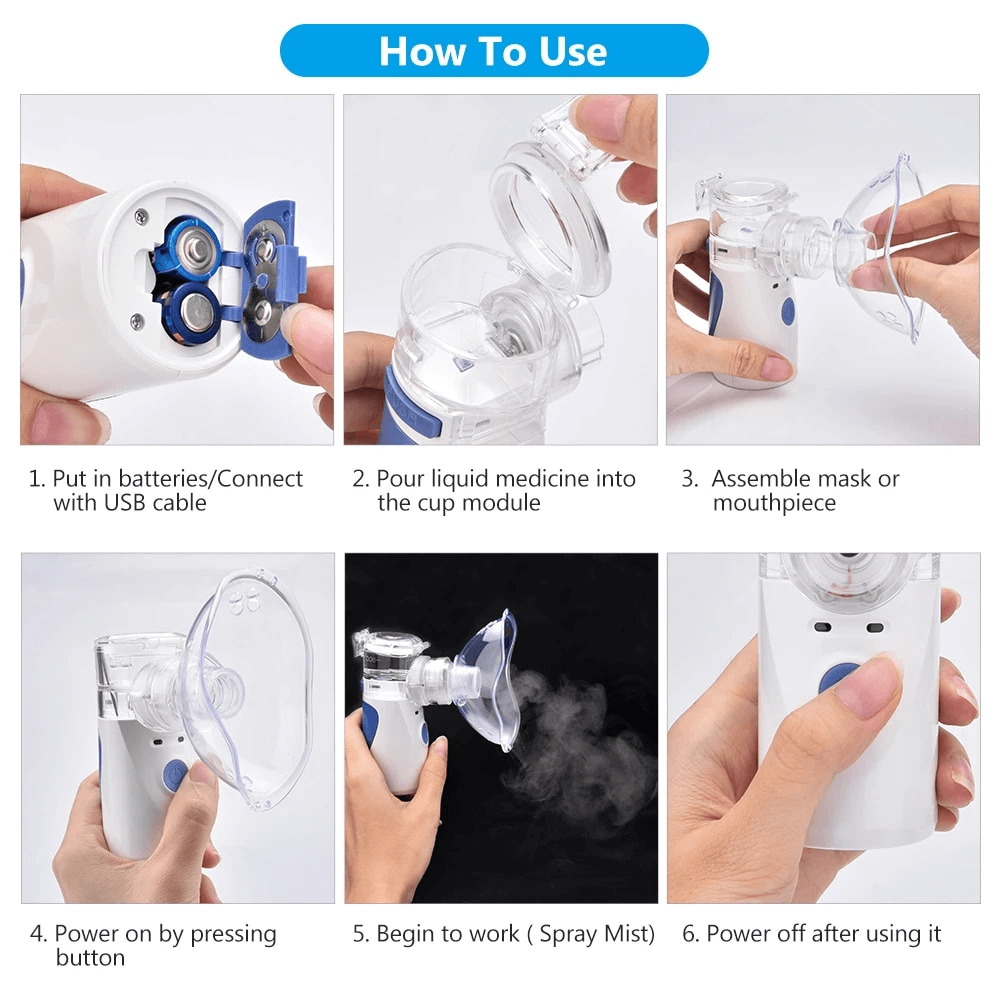 How To Use

1. Put in batteries/Connect with USB cable

2. Pour liquid medicine into the cup module

3. Assemble mask or mouthpiece

4. Power on by pressing button

5. Begin to work ( Spray Mist)

6. Power off after using it