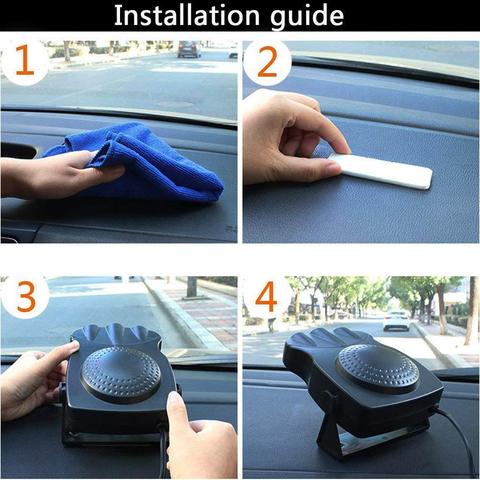 Installation guide

1

2

3

4