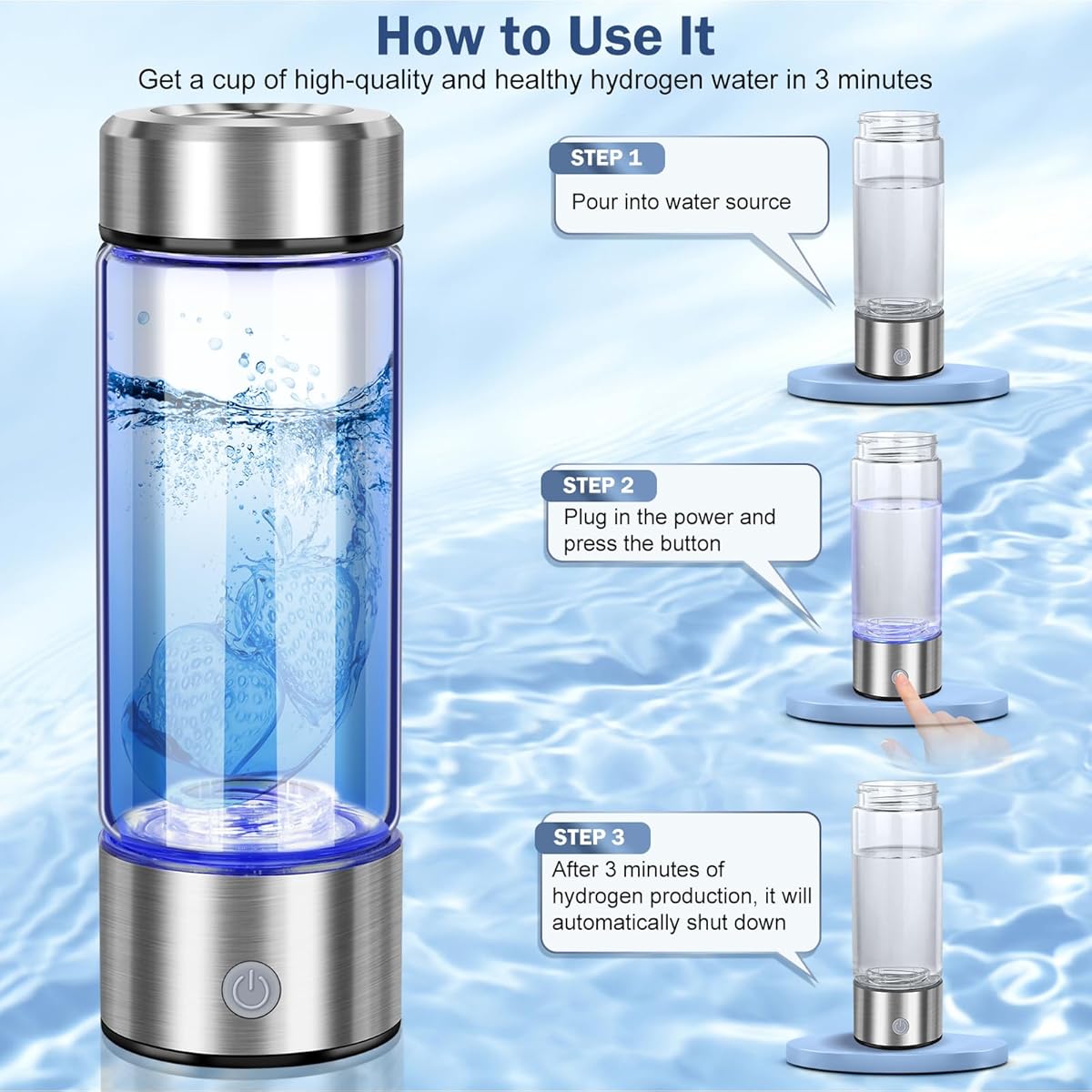 How to Use It

Get a cup of high-quality and healthy hydrogen water in 3 minutes

STEP 1

Pour into water source

STEP 2

Plug in the power and press the button

STEP 3

After 3 minutes of hydrogen production, it will automatically shut down