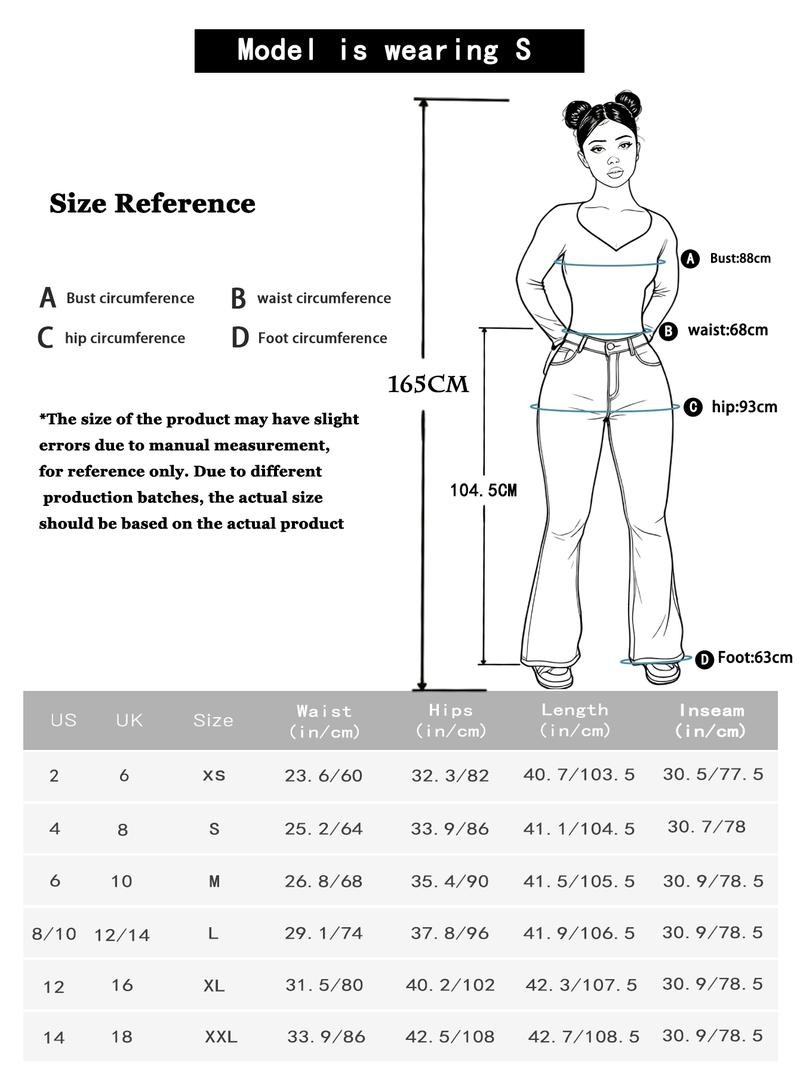 Model is wearing S

Size Reference

A Bust circumference B waist circumference
C hip circumference D Foot circumference

*The size of the product may have slight errors due to manual measurement, for reference only. Due to different production batches, the actual size should be based on the actual product

165CM

104.5CM

A Bust:88cm
B waist:68cm
C hip:93cm
D Foot:63cm

| US | UK | Size | Waist (in/cm) | Hips (in/cm) | Length (in/cm) | Inseam (in/cm) |
|---|---|---|---|---|---|---|
| 2 | 6 | XS | 23.6/60 | 32.3/82 | 40.7/103.5 | 30.5/77.5 |
| 4 | 8 | S | 25.2/64 | 33.9/86 | 41.1/104.5 | 30.7/78 |
| 6 | 10 | M | 26.8/68 | 35.4/90 | 41.5/105.5 | 30.9/78.5 |
| 8/10 | 12/14 | L | 29.1/74 | 37.8/96 | 41.9/106.5 | 30.9/78.5 |
| 12 | 16 | XL | 31.5/80 | 40.2/102 | 42.3/107.5 | 30.9/78.5 |
| 14 | 18 | XXL | 33.9/86 | 42.5/108 | 42.7/108.5 | 30.9/78.5 |