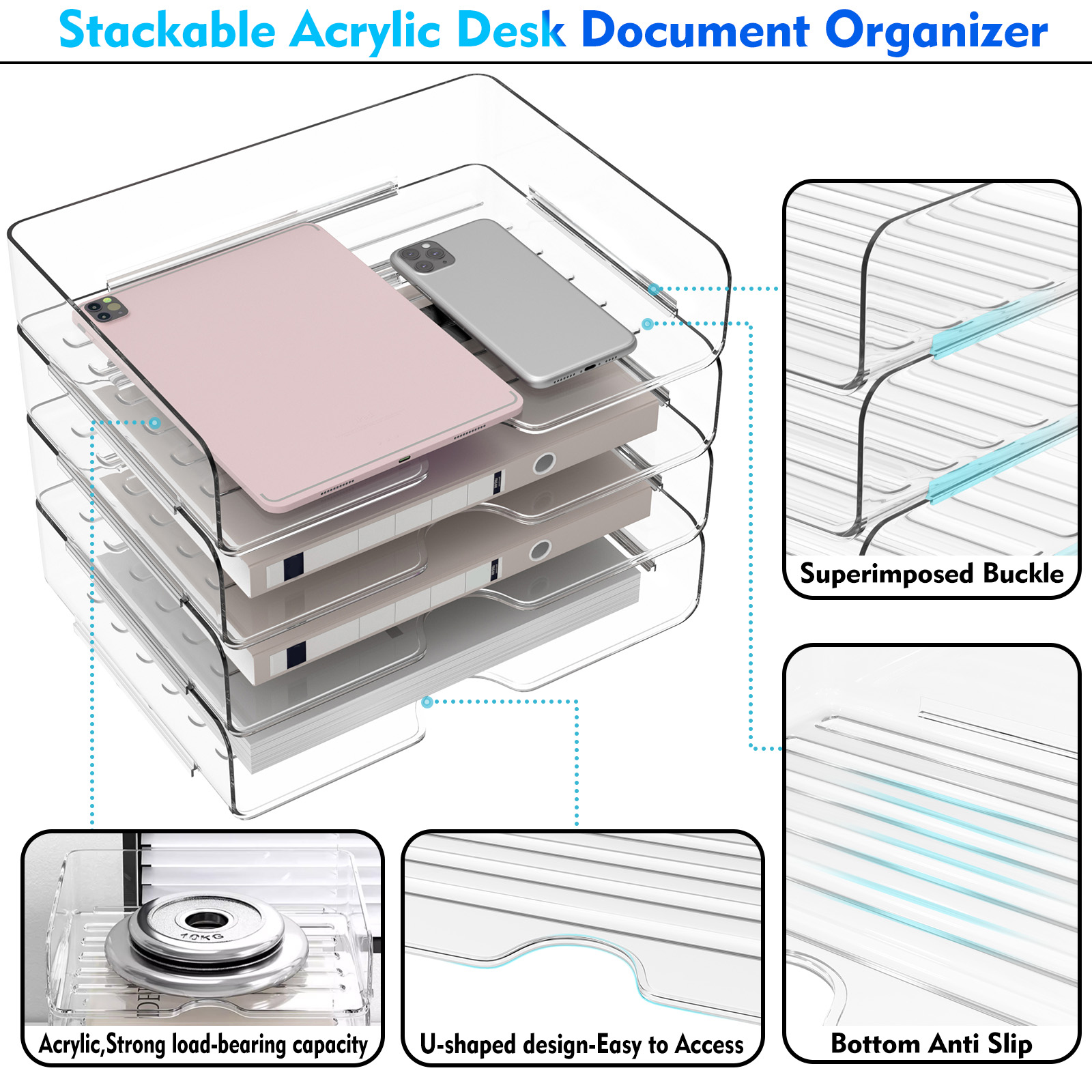 Stackable Acrylic Desk Document Organizer

Superimposed Buckle

10KG

Acrylic,Strong load-bearing capacity

U-shaped design-Easy to Access

Bottom Anti Slip