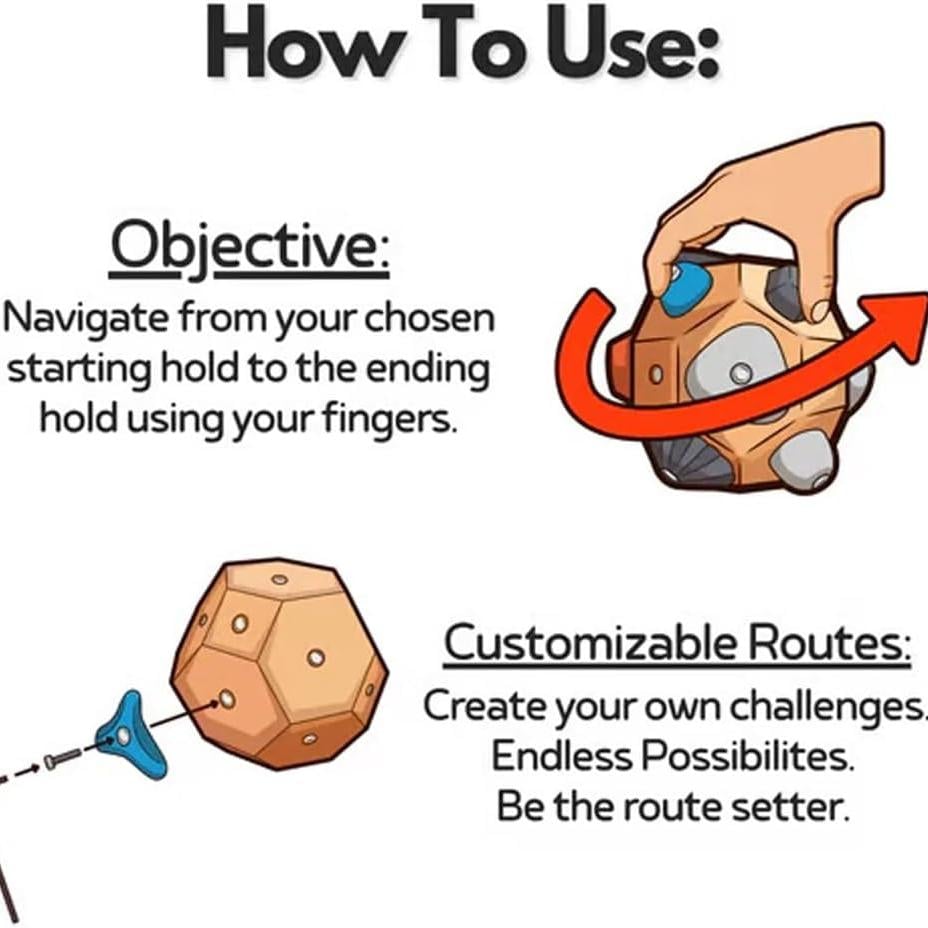 How To Use:

Objective:
Navigate from your chosen starting hold to the ending hold using your fingers.

Customizable Routes:
Create your own challenges.
Endless Possibilites.
Be the route setter.