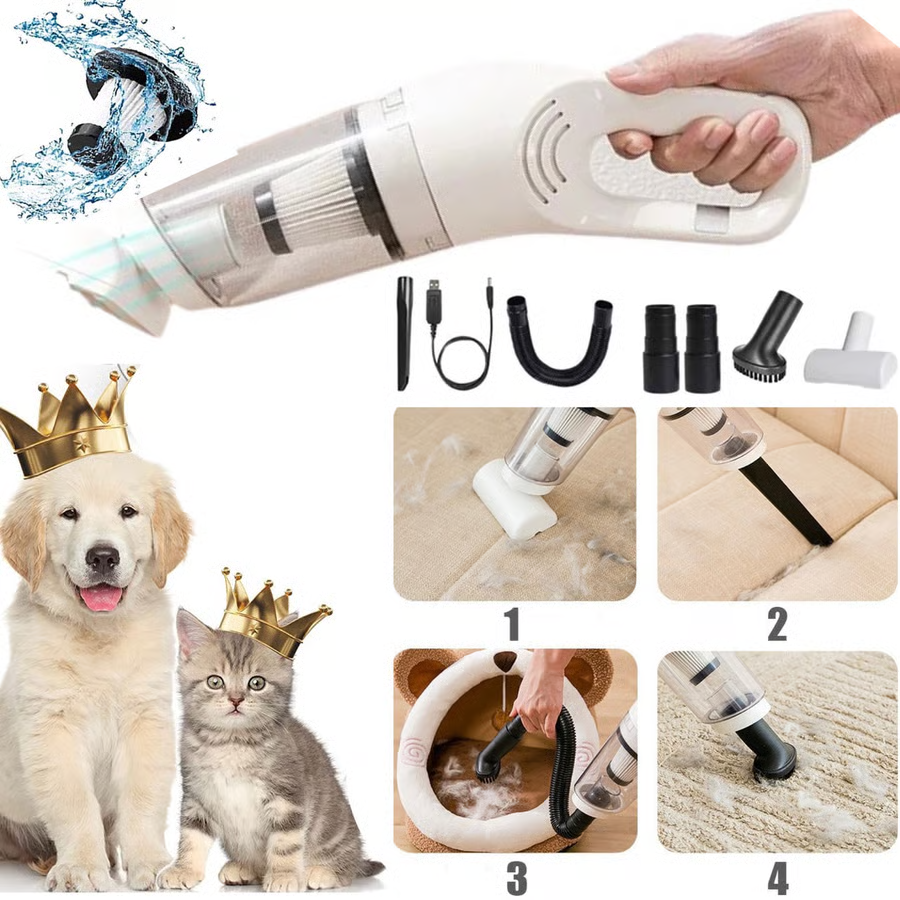 1

2

3

4