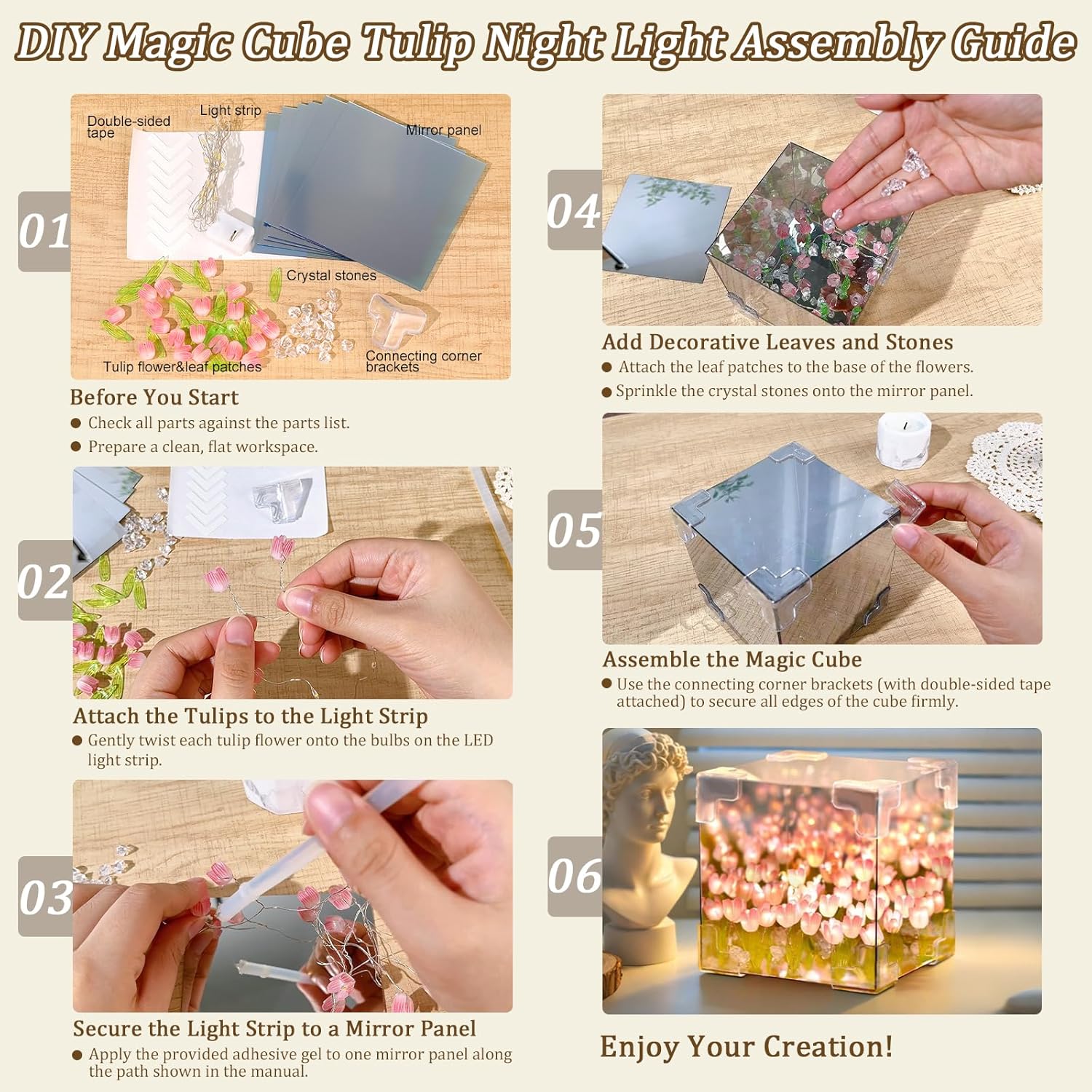 DIY Magic Cube Tulip Night Light Assembly Guide

01

Double-sided tape
Light strip
Mirror panel
Crystal stones
Tulip flower&leaf patches
Connecting corner brackets

Before You Start
● Check all parts against the parts list.
● Prepare a clean, flat workspace.

02

Attach the Tulips to the Light Strip
● Gently twist each tulip flower onto the bulbs on the LED light strip.

03

Secure the Light Strip to a Mirror Panel
● Apply the provided adhesive gel to one mirror panel along the path shown in the manual.

04

Add Decorative Leaves and Stones
● Attach the leaf patches to the base of the flowers.
● Sprinkle the crystal stones onto the mirror panel.

05

Assemble the Magic Cube
● Use the connecting corner brackets (with double-sided tape attached) to secure all edges of the cube firmly.

06

Enjoy Your Creation!