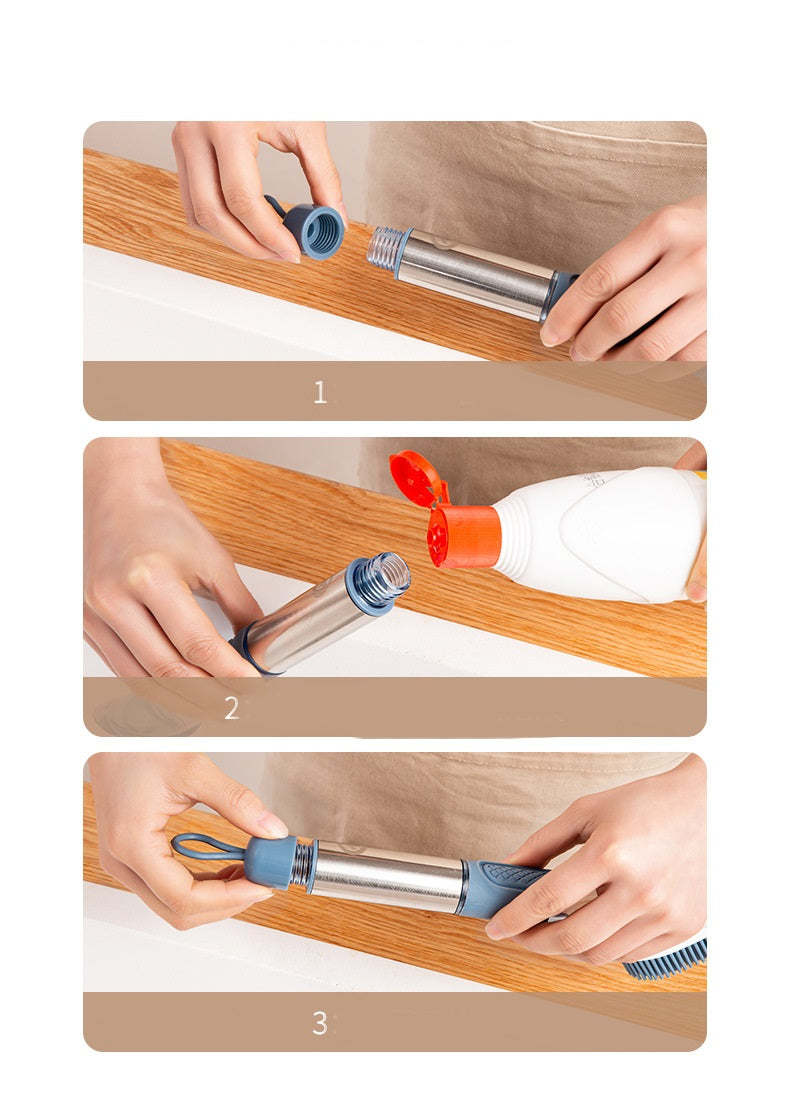 1

2

3