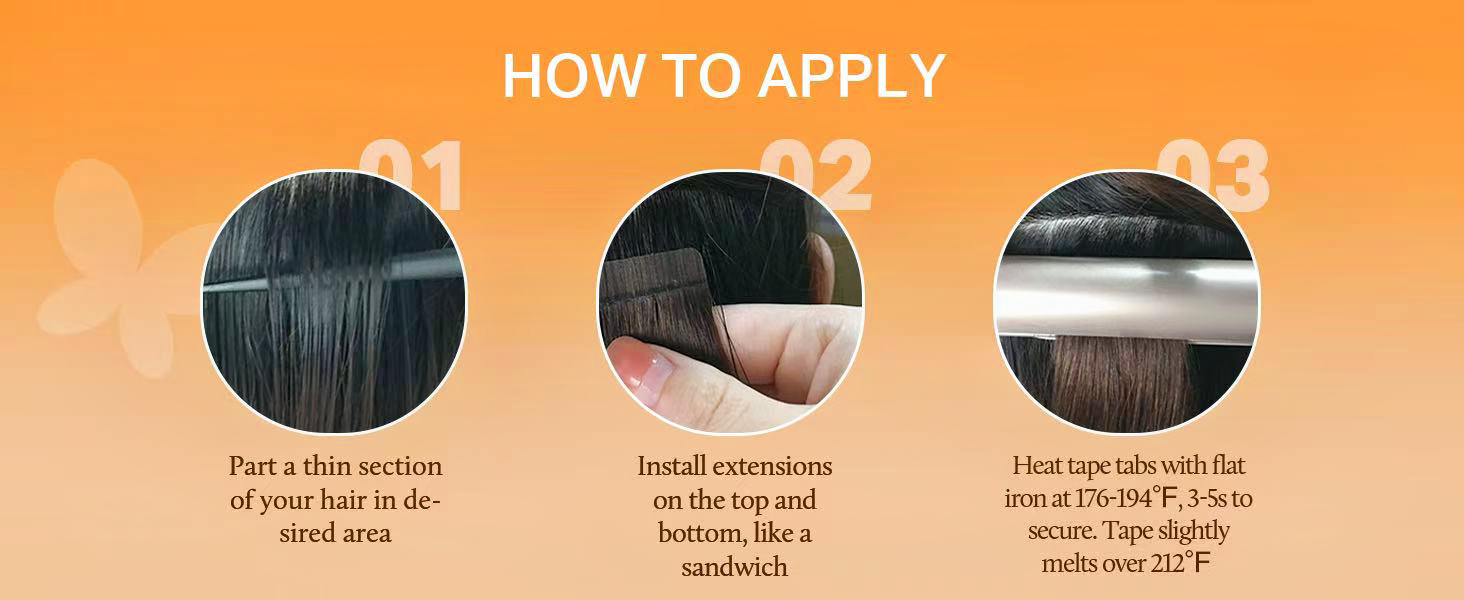 HOW TO APPLY

01

Part a thin section of your hair in desired area

02

Install extensions on the top and bottom, like a sandwich

03

Heat tape tabs with flat iron at 176-194°F, 3-5s to secure. Tape slightly melts over 212°F