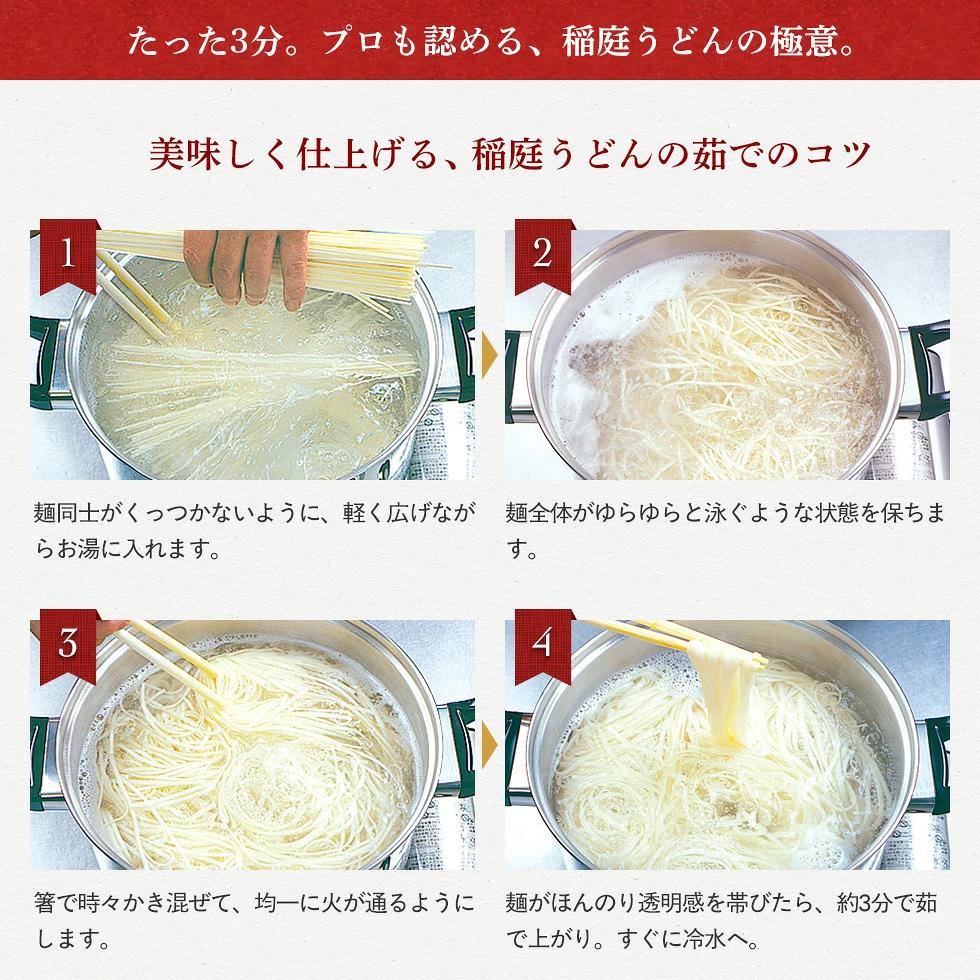 たった3分。プロも認める、稲庭うどんの極意。

美味しく仕上げる、稲庭うどんの茹でのコツ

1

麺同士がくっつかないように、軽く広げながらお湯に入れます。

2

麺全体がゆらゆらと泳ぐような状態を保ちます。

3

箸で時々かき混ぜて、均一に火が通るようにします。

4

麺がほんのり透明感を帯びたら、約3分で茹で上がり。すぐに冷水へ。