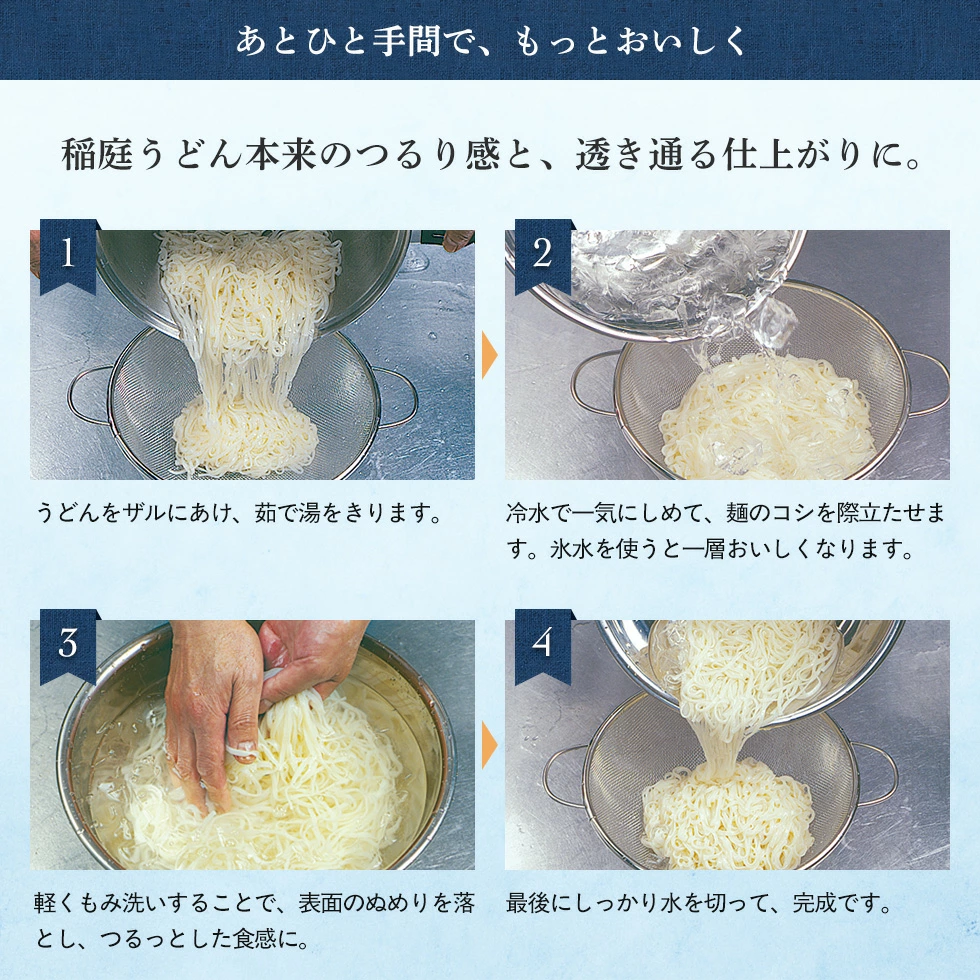 あとひと手間で、もっとおいしく

稲庭うどん本来のつるり感と、透き通る仕上がりに。

1

うどんをザルにあけ、茹で湯をきります。

2

冷水で一気にしめて、麺のコシを際立たせます。氷水を使うと一層おいしくなります。

3

軽くもみ洗いすることで、表面のぬめりを落とし、つるっとした食感に。

4

最後にしっかり水を切って、完成です。