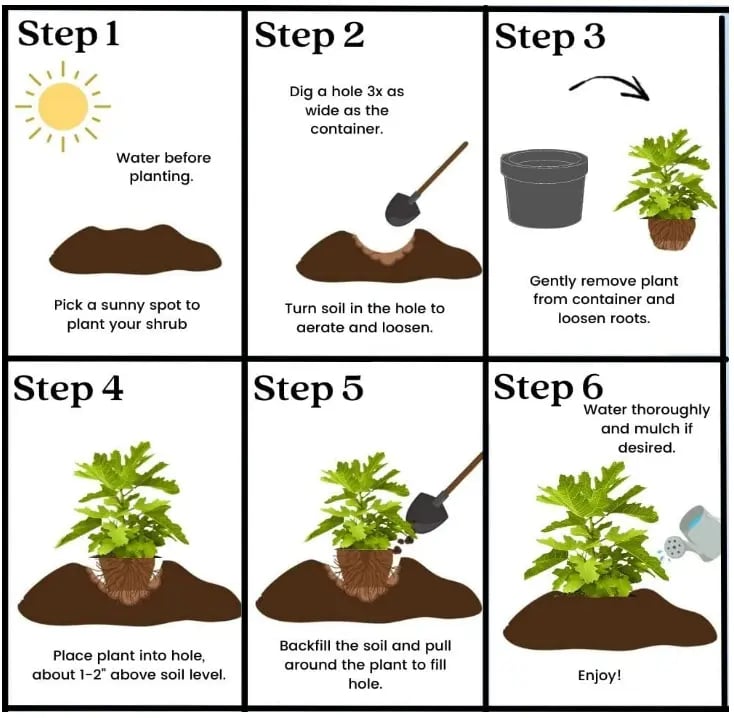 Step 1

Water before planting.

Pick a sunny spot to plant your shrub

Step 2

Dig a hole 3x as wide as the container.

Turn soil in the hole to aerate and loosen.

Step 3

Gently remove plant from container and loosen roots.

Step 4

Place plant into hole, about 1-2" above soil level.

Step 5

Backfill the soil and pull around the plant to fill hole.

Step 6

Water thoroughly and mulch if desired.

Enjoy!