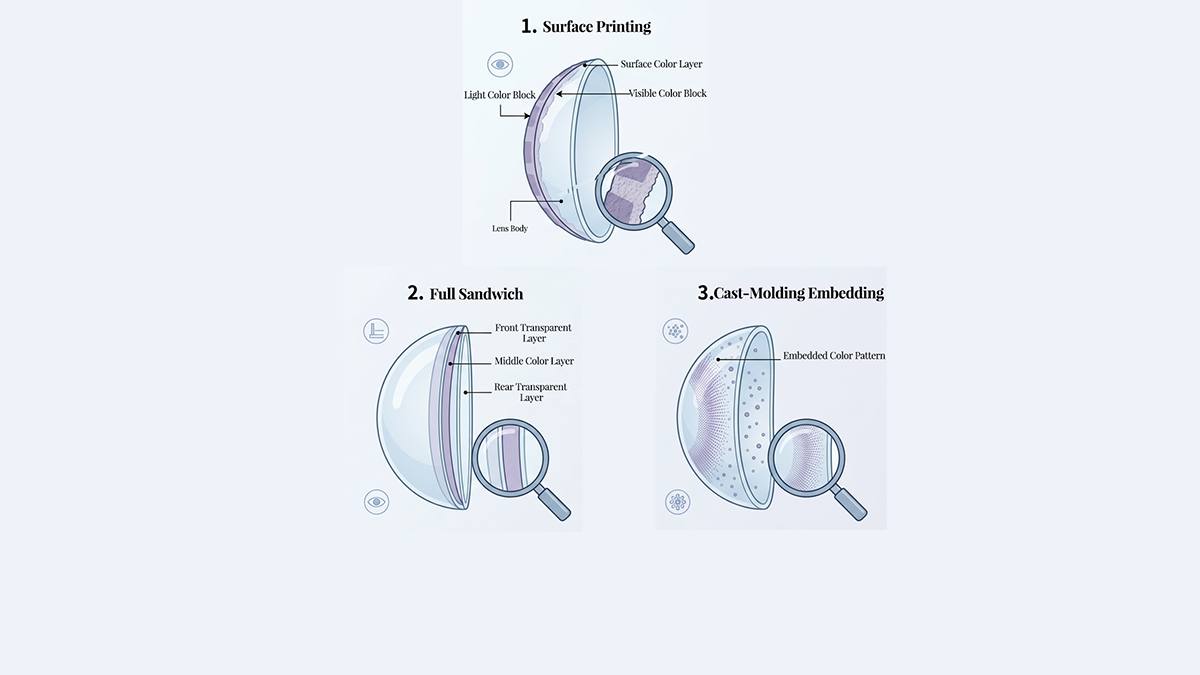 1. Surface Printing

Surface Color Layer

Light Color Block

Visible Color Block

Lens Body

2. Full Sandwich

Front Transparent Layer

Middle Color Layer

Rear Transparent Layer

3.Cast-Molding Embedding

Embedded Color Pattern