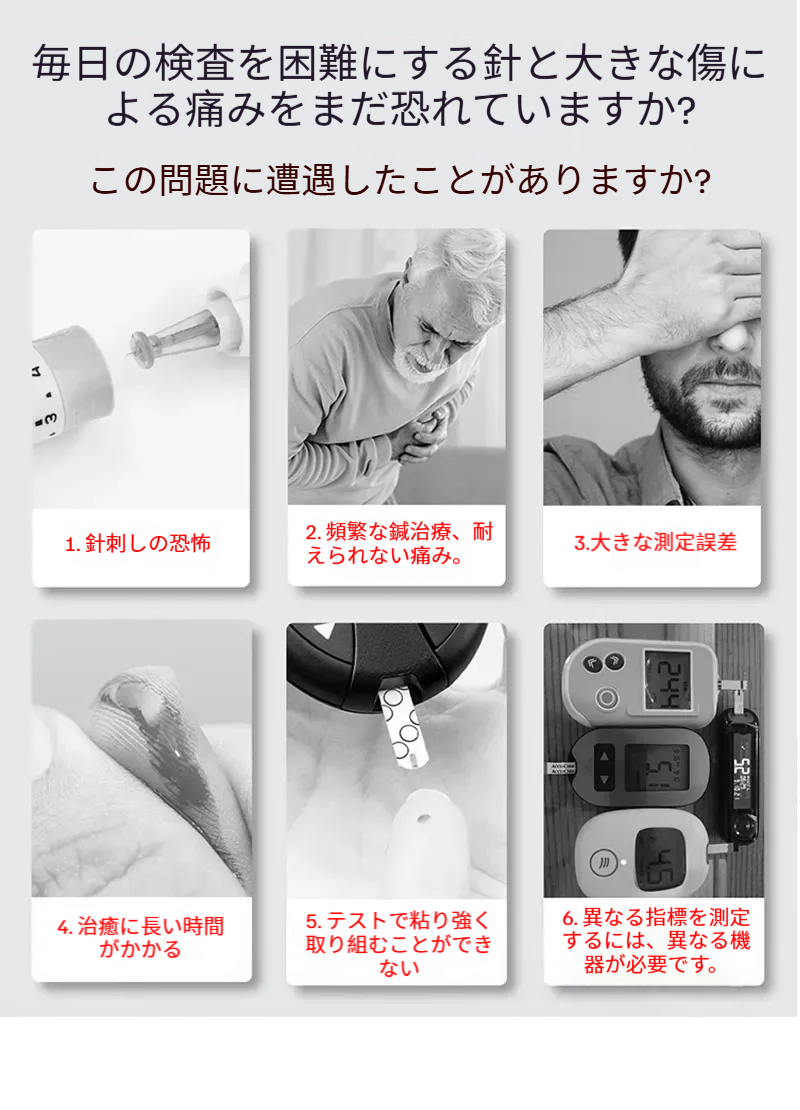 毎日の検査を困難にする針と大きな傷による痛みをまだ恐れていますか?

この問題に遭遇したことがありますか?

1. 針刺しの恐怖

2. 頻繁な鍼治療、耐えられない痛み。

3.大きな測定誤差

4. 治癒に長い時間がかかる

5. テストで粘り強く取り組むことができない

6. 異なる指標を測定するには、異なる機器が必要です。