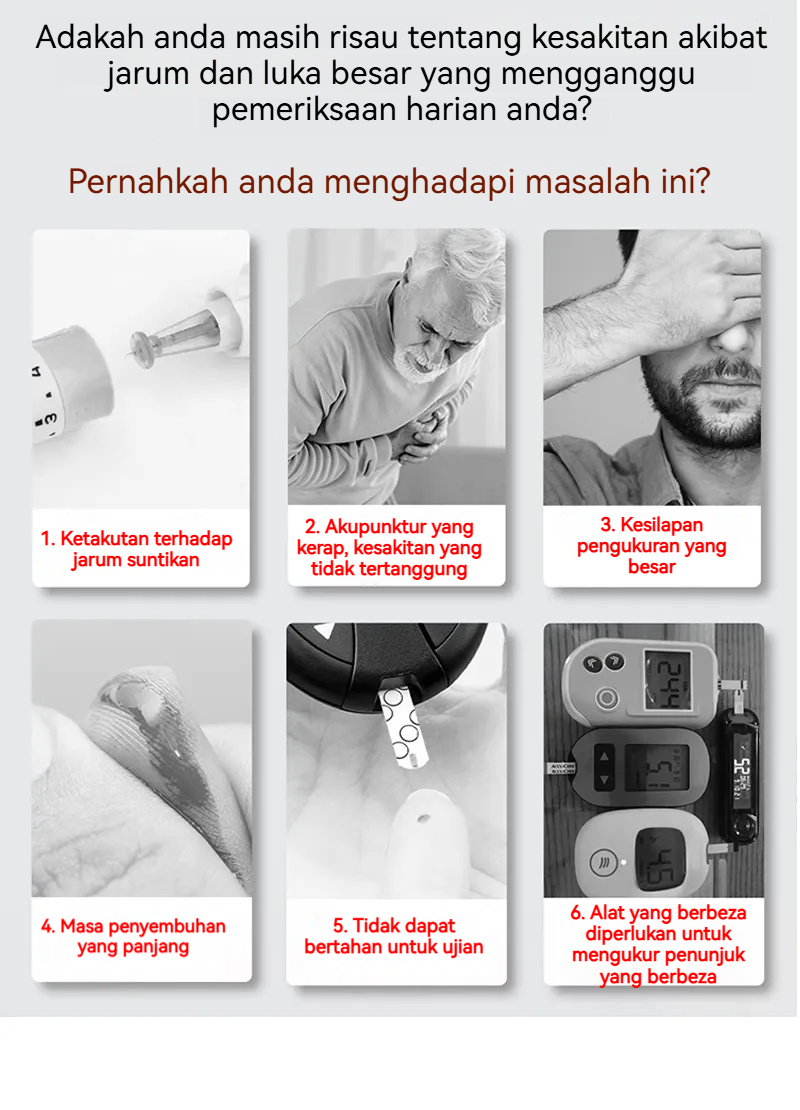 Adakah anda masih risau tentang kesakitan akibat jarum dan luka besar yang mengganggu pemeriksaan harian anda?

Pernahkah anda menghadapi masalah ini?

1. Ketakutan terhadap jarum suntikan

2. Akupunktur yang kerap, kesakitan yang tidak tertanggung

3. Kesilapan pengukuran yang besar

4. Masa penyembuhan yang panjang

5. Tidak dapat bertahan untuk ujian

6. Alat yang berbeza diperlukan untuk mengukur penunjuk yang berbeza