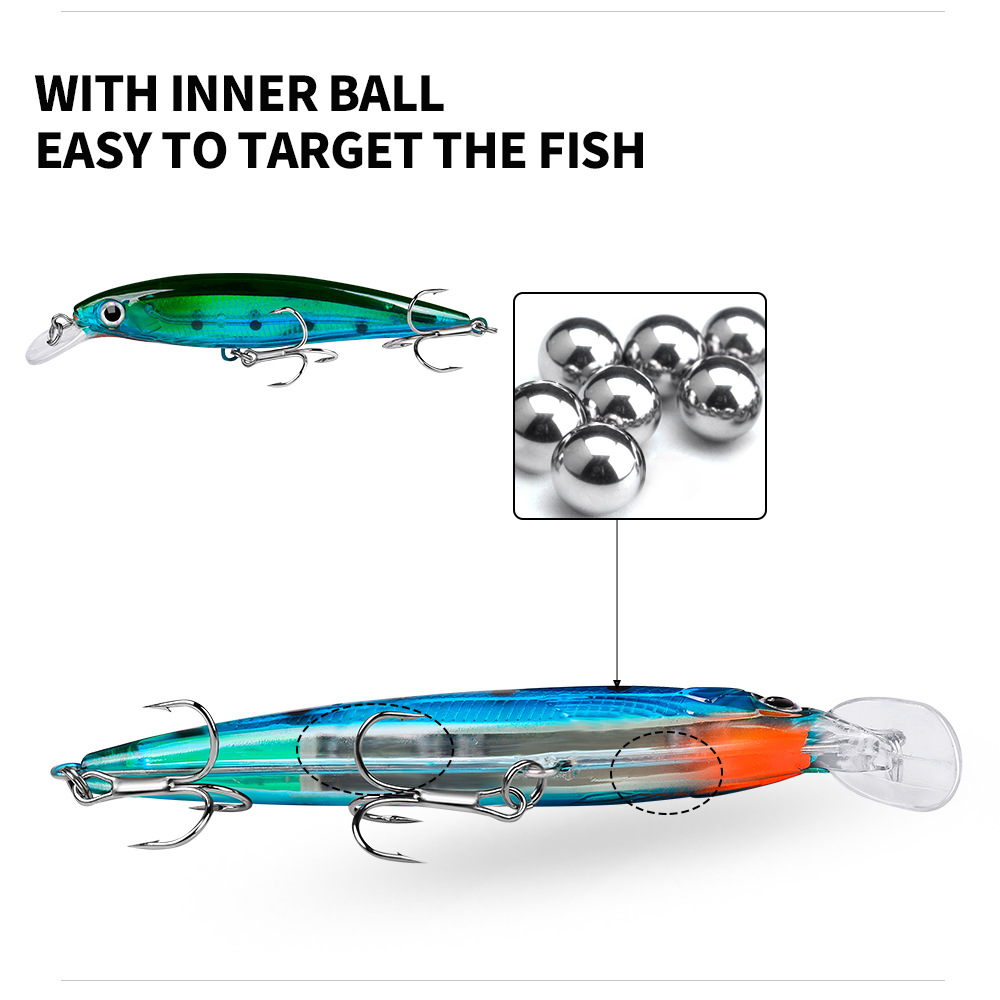 WITH INNER BALL
EASY TO TARGET THE FISH