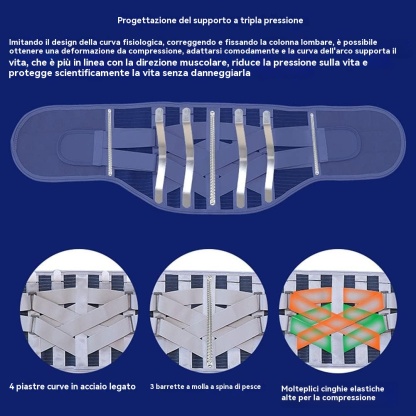 Progettazione del supporto a tripla pressione

Imitando il design della curva fisiologica, correggendo e fissando la colonna lombare, è possibile ottenere una deformazione da compressione, adattarsi comodamente e la curva dell'arco supporta il vita, che è più in linea con la direzione muscolare, riduce la pressione sulla vita e protegge scientificamente la vita senza danneggiarla

4 piastre curve in acciaio legato

3 barrette a molla a spina di pesce

Molteplici cinghie elastiche alte per la compressione