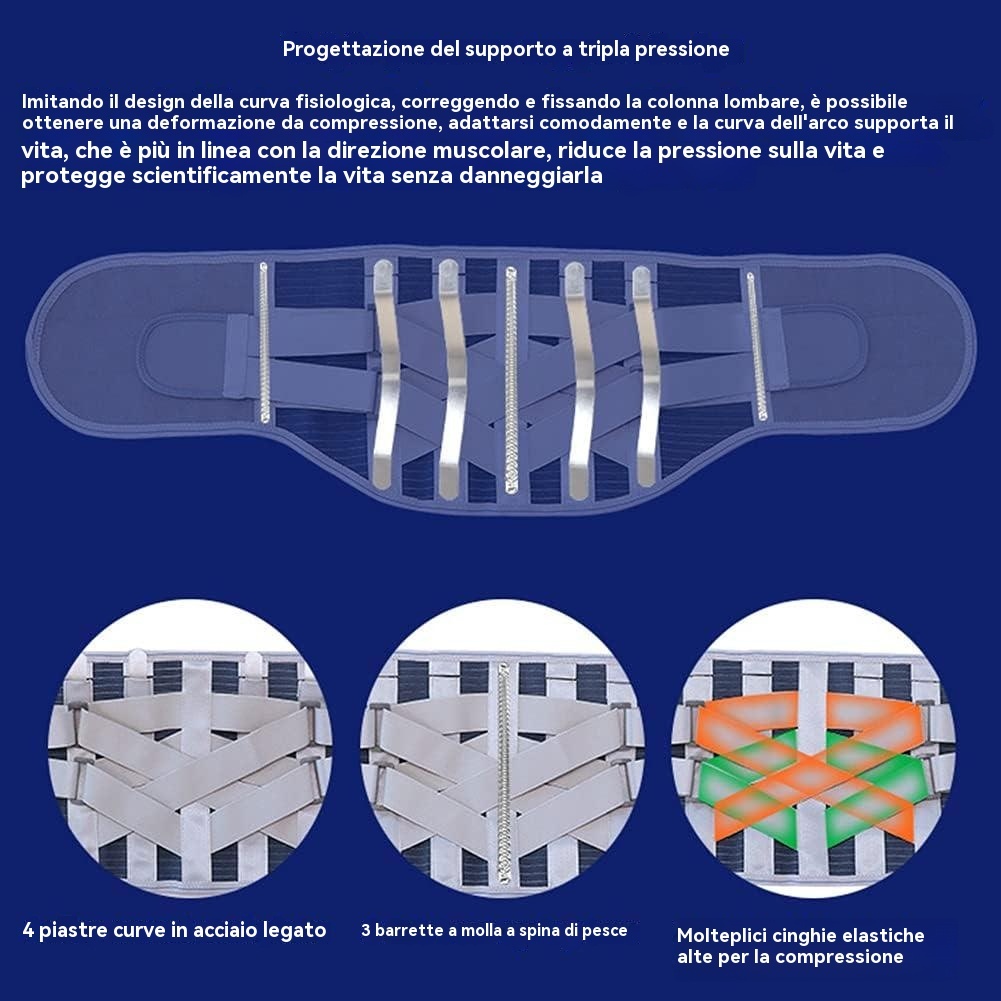 Progettazione del supporto a tripla pressione

Imitando il design della curva fisiologica, correggendo e fissando la colonna lombare, è possibile ottenere una deformazione da compressione, adattarsi comodamente e la curva dell'arco supporta il vita, che è più in linea con la direzione muscolare, riduce la pressione sulla vita e protegge scientificamente la vita senza danneggiarla

4 piastre curve in acciaio legato

3 barrette a molla a spina di pesce

Molteplici cinghie elastiche alte per la compressione