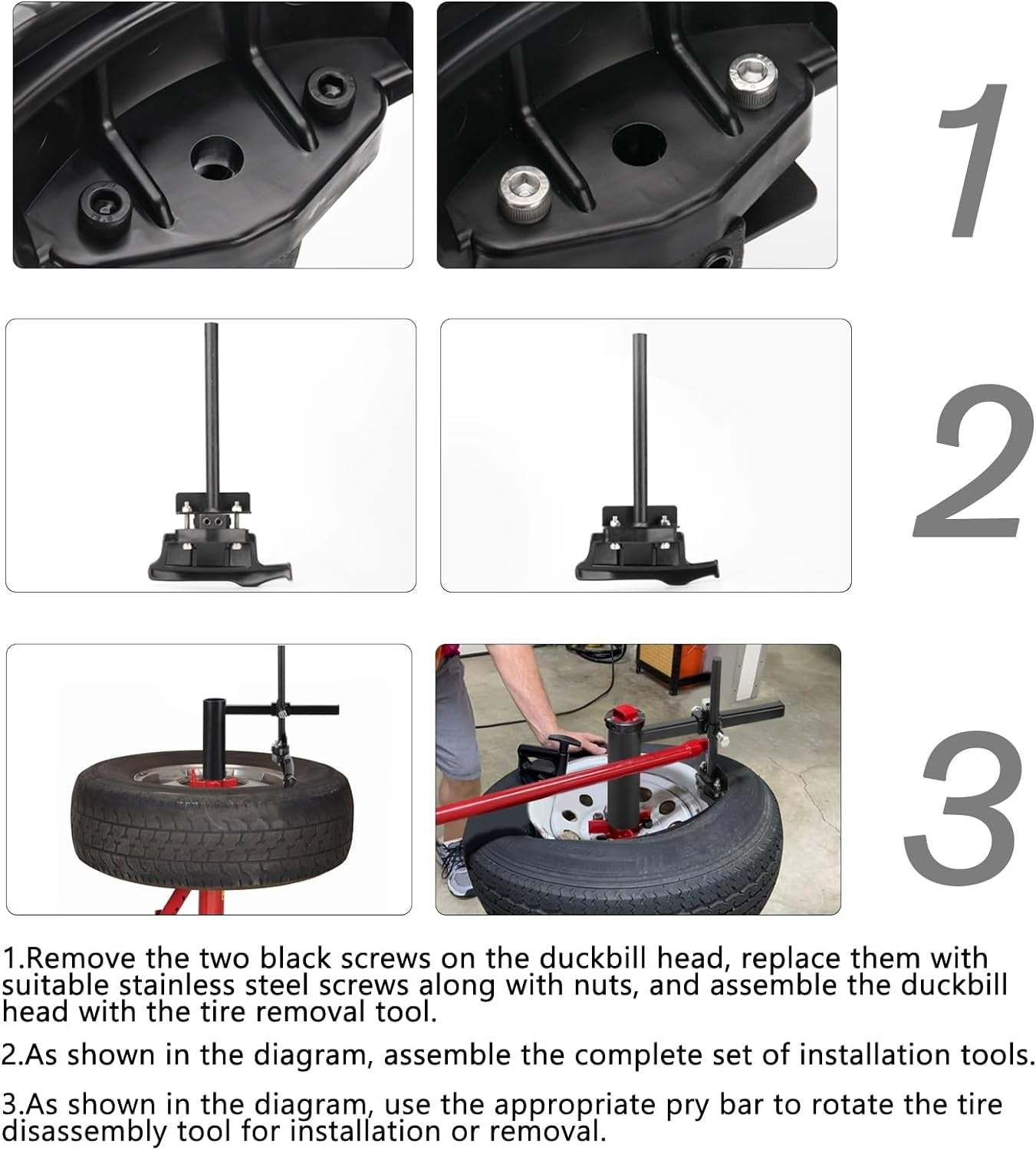 1

2

3

1.Remove the two black screws on the duckbill head, replace them with suitable stainless steel screws along with nuts, and assemble the duckbill head with the tire removal tool.

2.As shown in the diagram, assemble the complete set of installation tools.

3.As shown in the diagram, use the appropriate pry bar to rotate the tire disassembly tool for installation or removal.