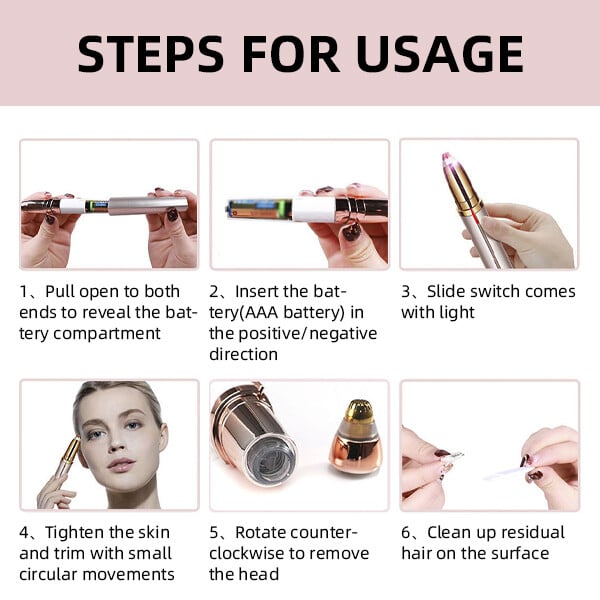 STEPS FOR USAGE

1、Pull open to both ends to reveal the battery compartment

2、Insert the battery(AAA battery) in the positive/negative direction

3、Slide switch comes with light

4、Tighten the skin and trim with small circular movements

5、Rotate counterclockwise to remove the head

6、Clean up residual hair on the surface