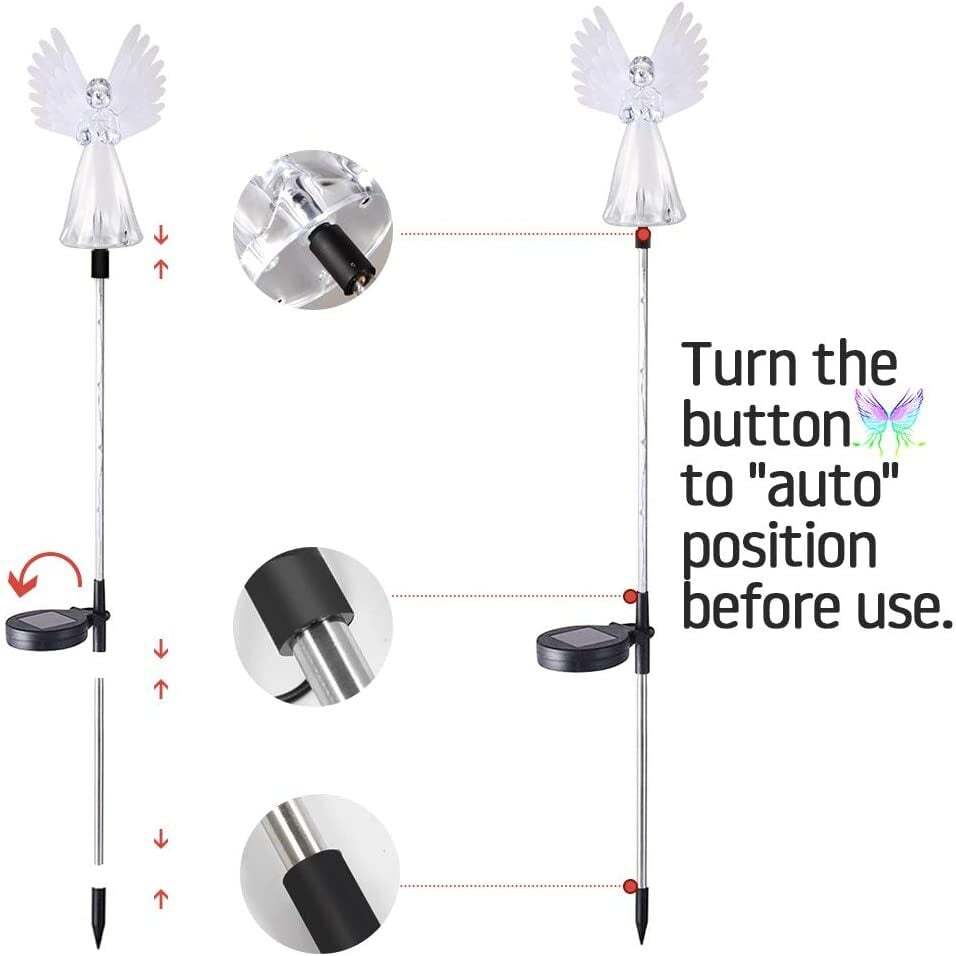 Turn the button to "auto" position before use.