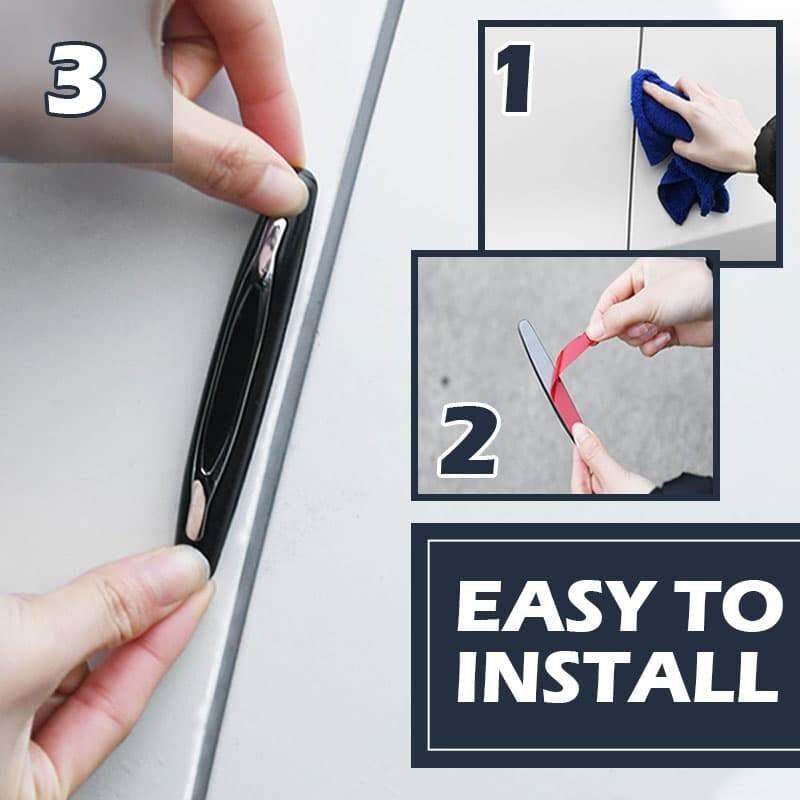 3

1

2

EASY TO INSTALL