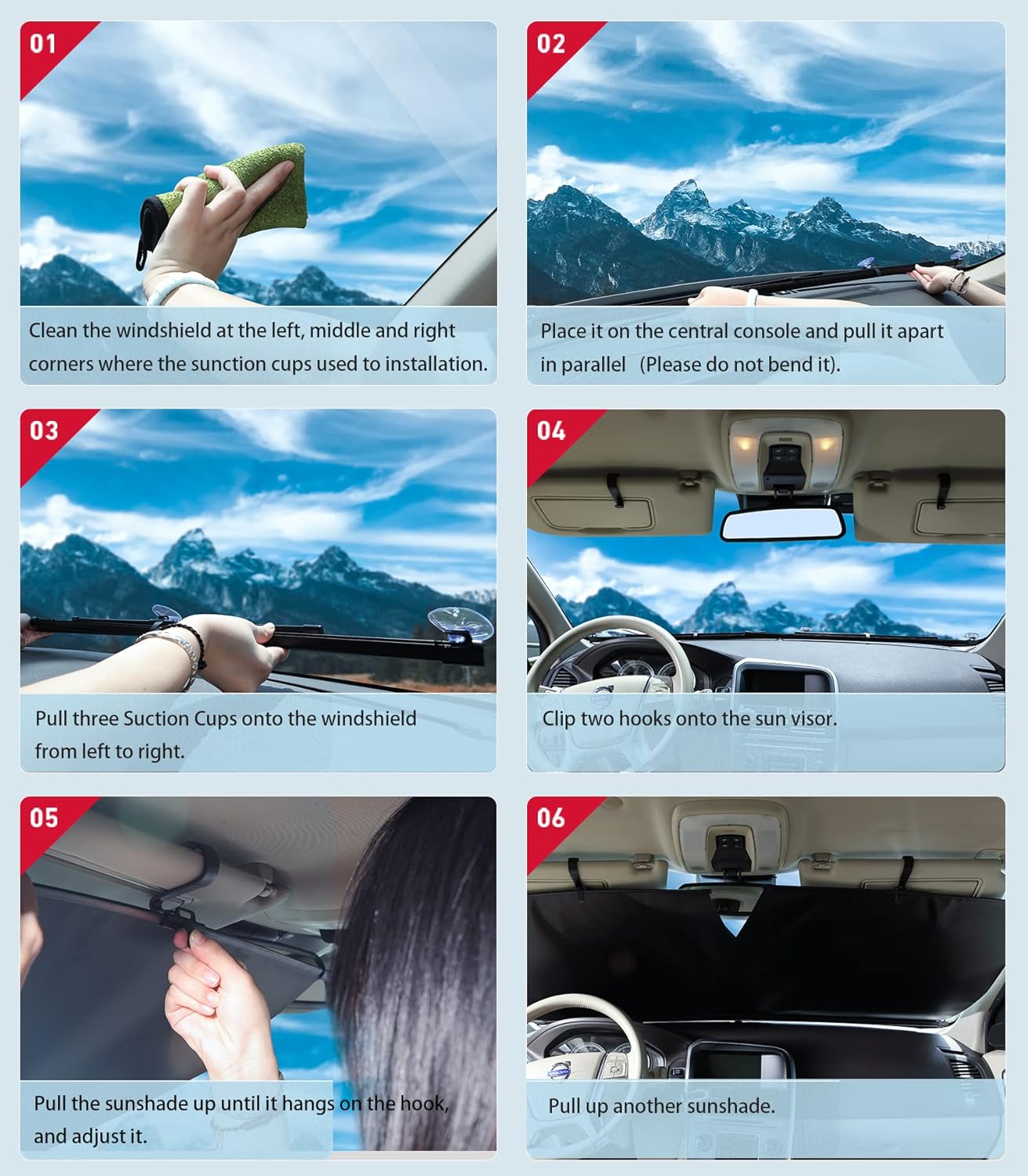 01

Clean the windshield at the left, middle and right corners where the sunction cups used to installation.

02

Place it on the central console and pull it apart in parallel (Please do not bend it).

03

Pull three Suction Cups onto the windshield from left to right.

04

Clip two hooks onto the sun visor.

05

Pull the sunshade up until it hangs on the hook, and adjust it.

06

Pull up another sunshade.