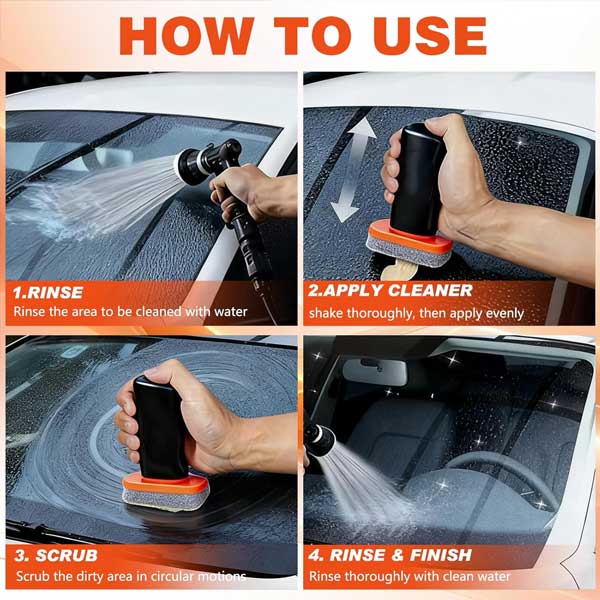 HOW TO USE

1.RINSE
Rinse the area to be cleaned with water

2.APPLY CLEANER
shake thoroughly, then apply evenly

3. SCRUB
Scrub the dirty area in circular motions

4. RINSE & FINISH
Rinse thoroughly with clean water