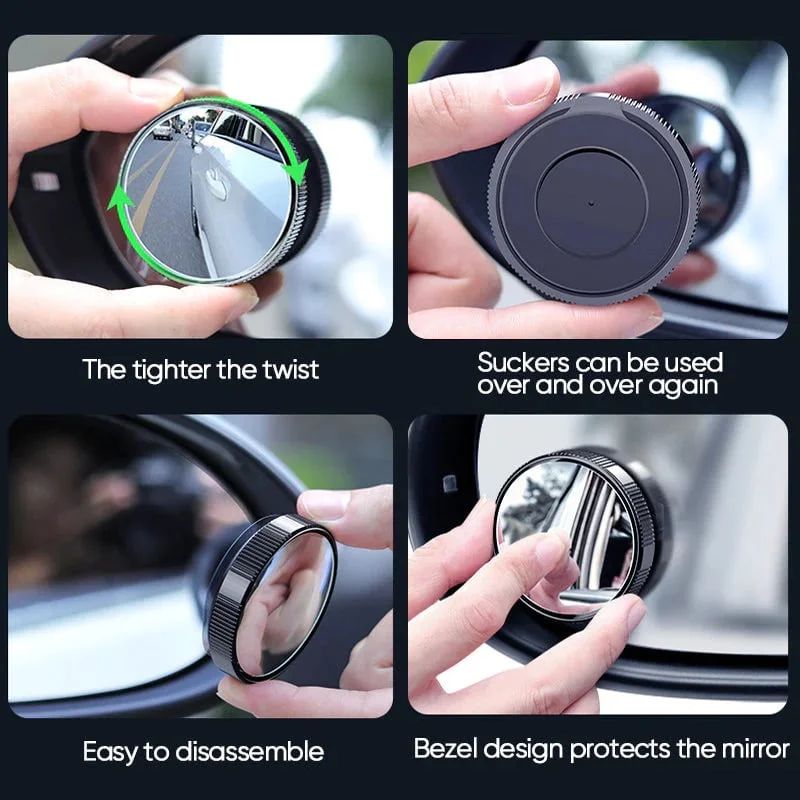 The tighter the twist

Suckers can be used over and over again

Easy to disassemble

Bezel design protects the mirror