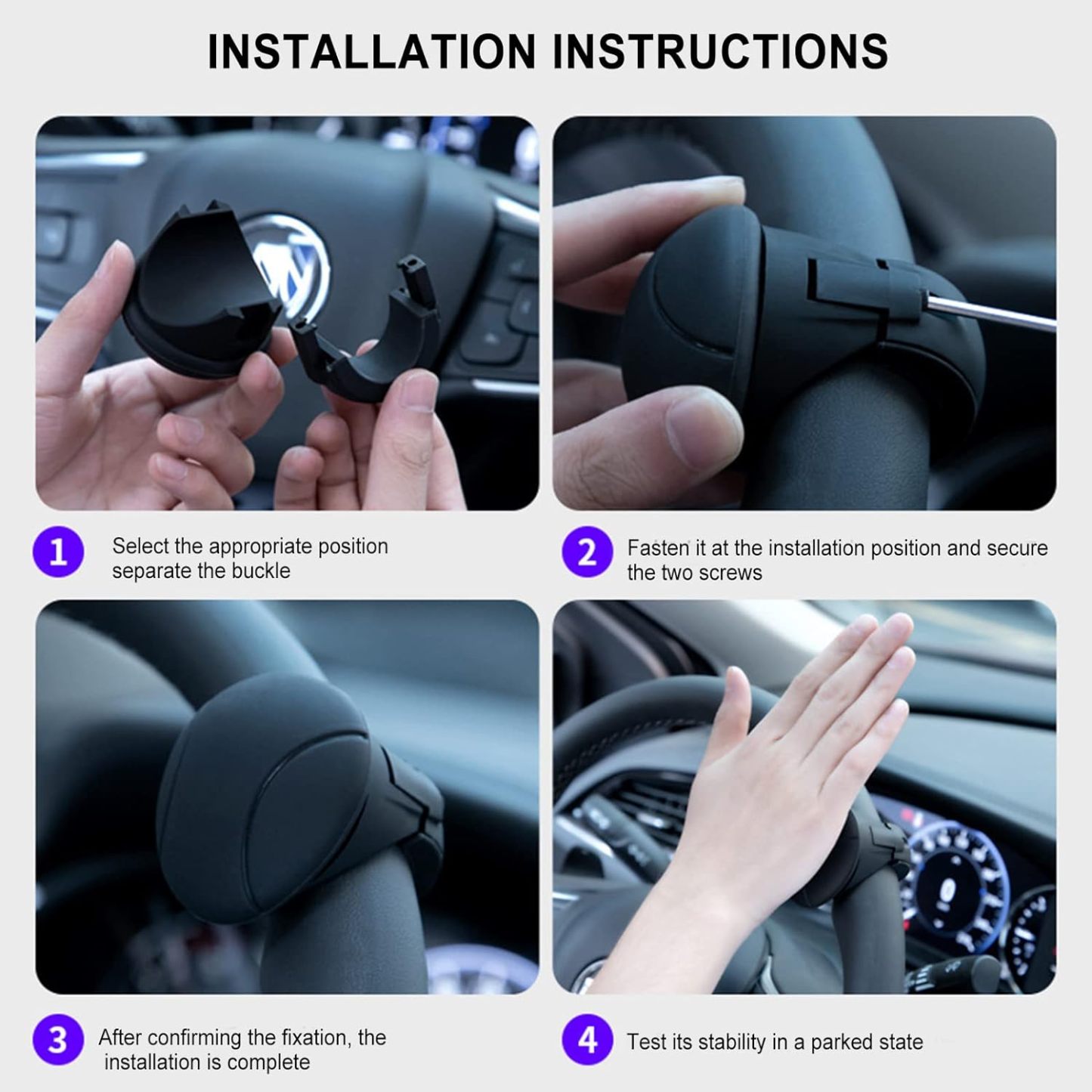 INSTALLATION INSTRUCTIONS

1 Select the appropriate position separate the buckle

2 Fasten it at the installation position and secure the two screws

3 After confirming the fixation, the installation is complete

4 Test its stability in a parked state