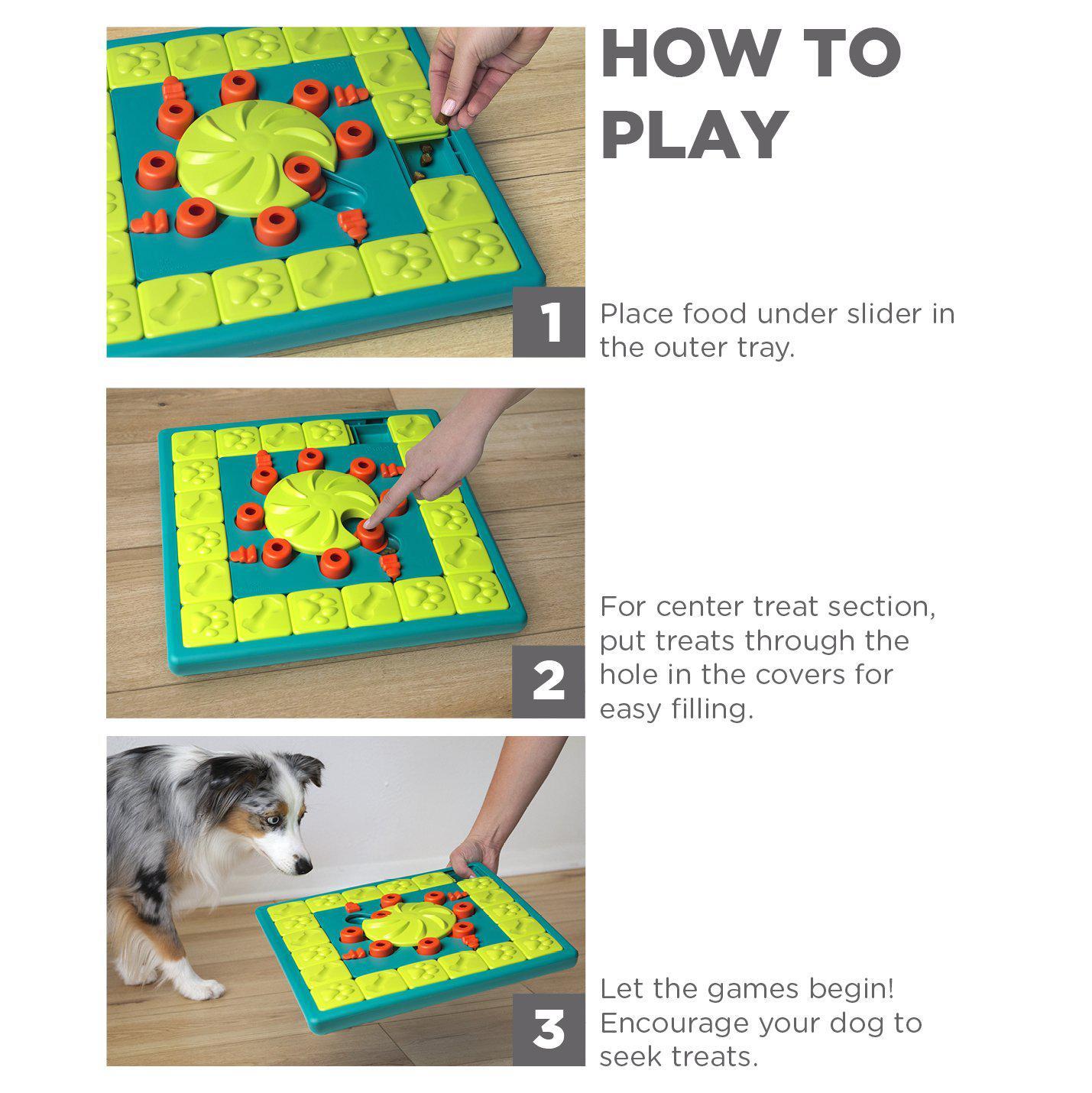 HOW TO PLAY

1

Place food under slider in the outer tray.

2

For center treat section, put treats through the hole in the covers for easy filling.

3

Let the games begin! Encourage your dog to seek treats.