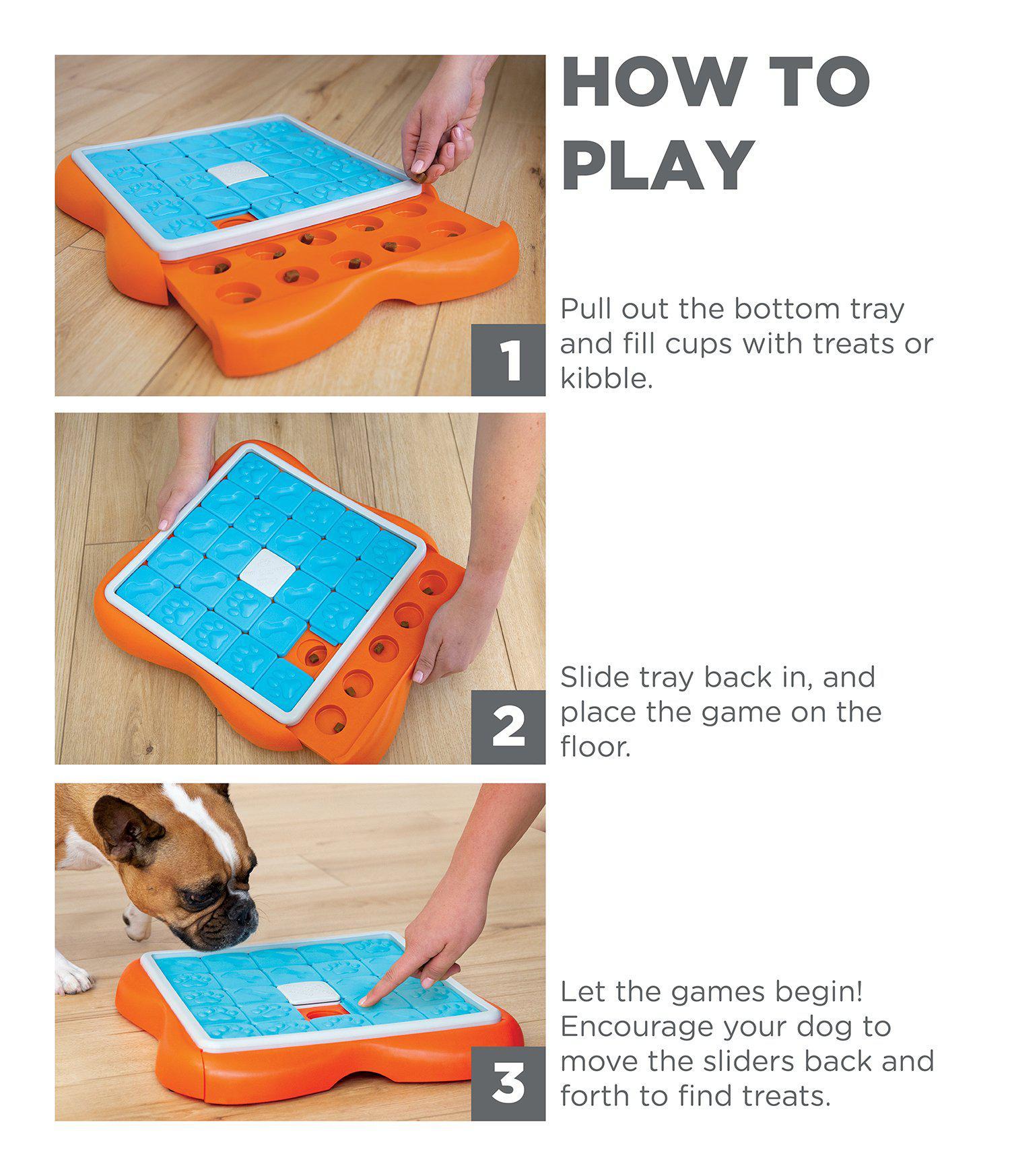 HOW TO PLAY

1

Pull out the bottom tray and fill cups with treats or kibble.

2

Slide tray back in, and place the game on the floor.

3

Let the games begin! Encourage your dog to move the sliders back and forth to find treats.