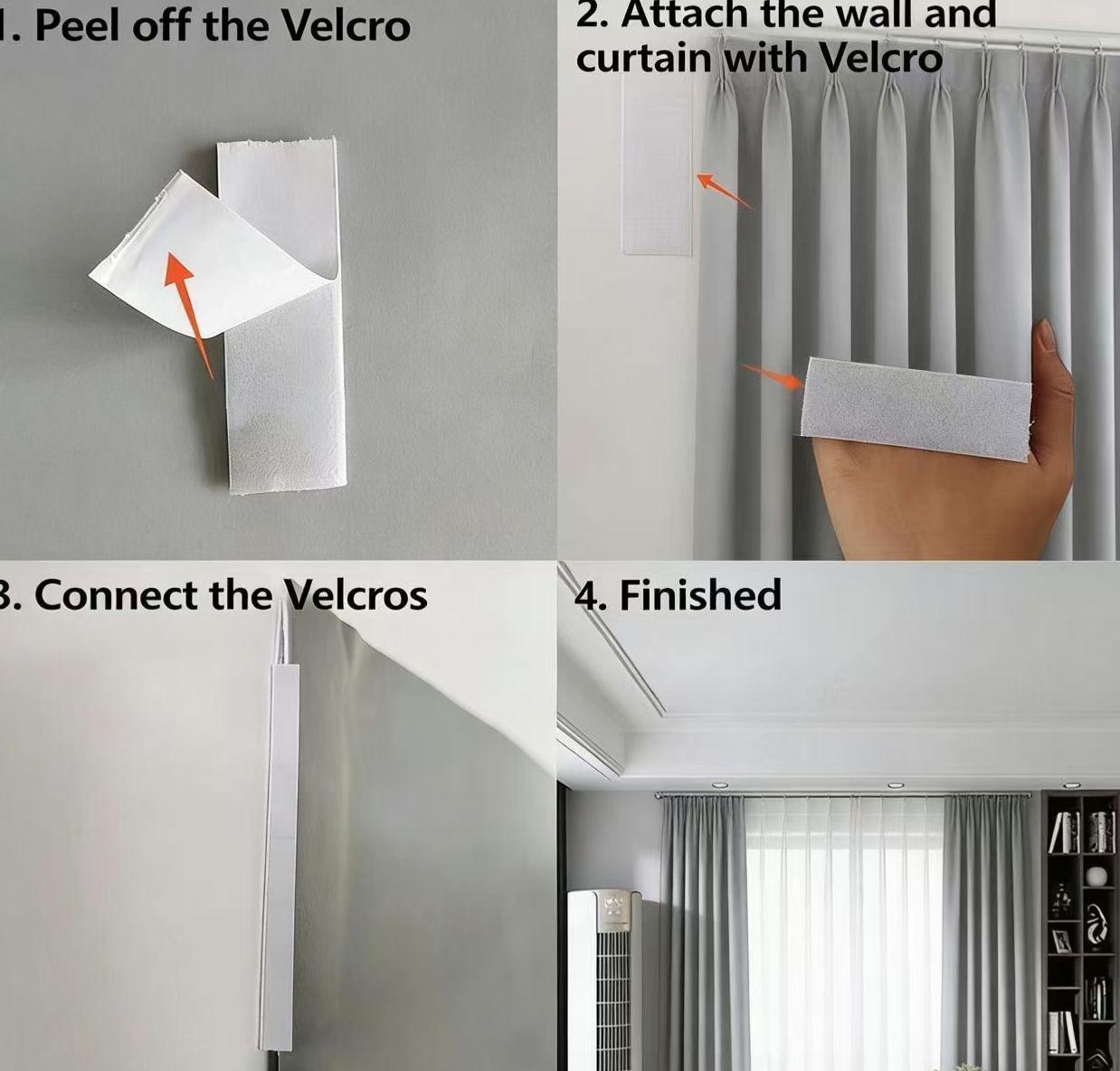 1. Peel off the Velcro

2. Attach the wall and curtain with Velcro

3. Connect the Velcros

4. Finished