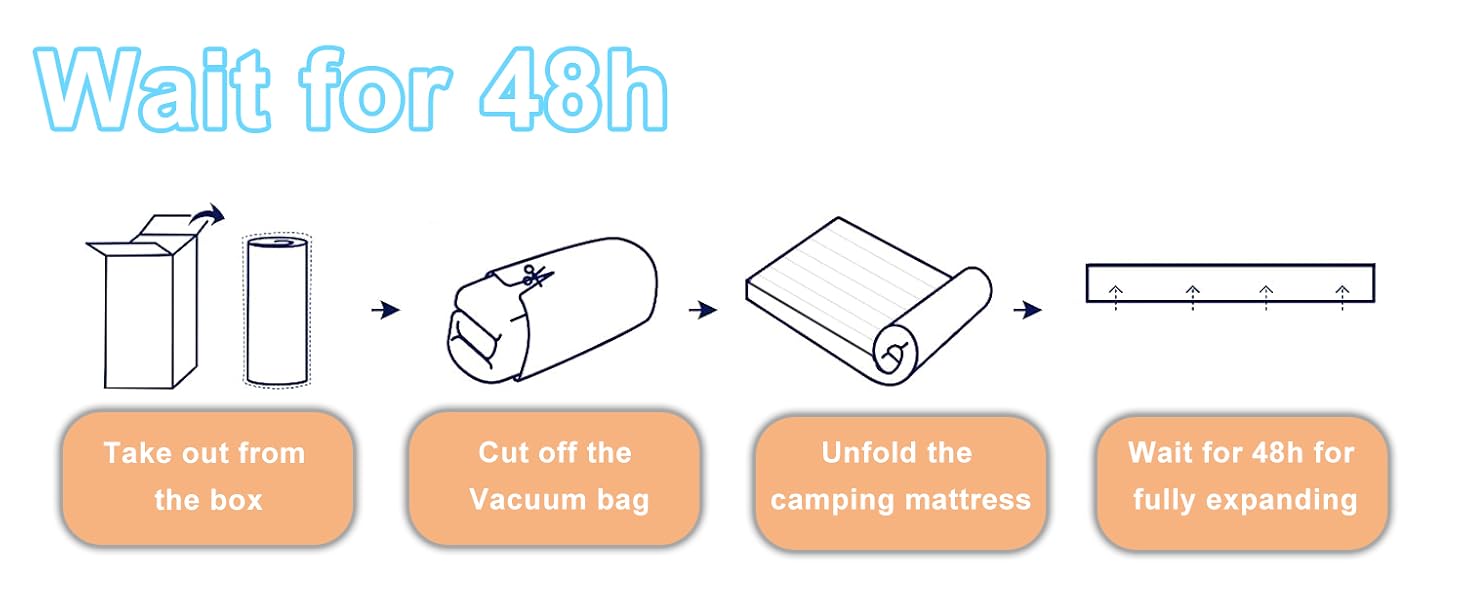 Wait for 48h

Take out from the box

Cut off the Vacuum bag

Unfold the camping mattress

Wait for 48h for fully expanding