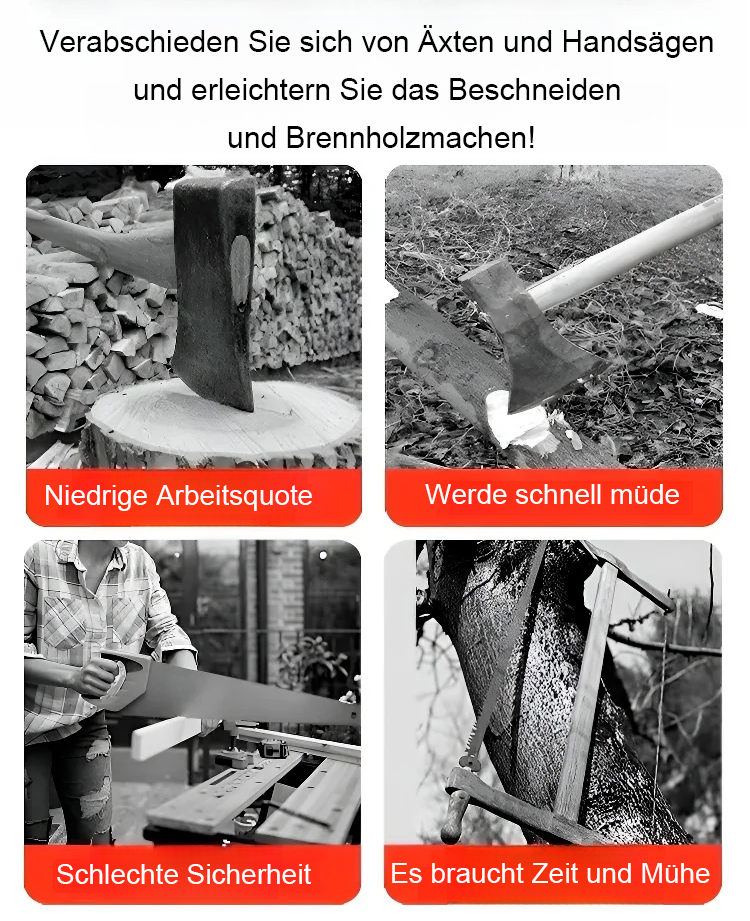 Verabschieden Sie sich von Äxten und Handsägen und erleichtern Sie das Beschneiden und Brennholzmachen!

Niedrige Arbeitsquote

Werde schnell müde

Schlechte Sicherheit

Es braucht Zeit und Mühe