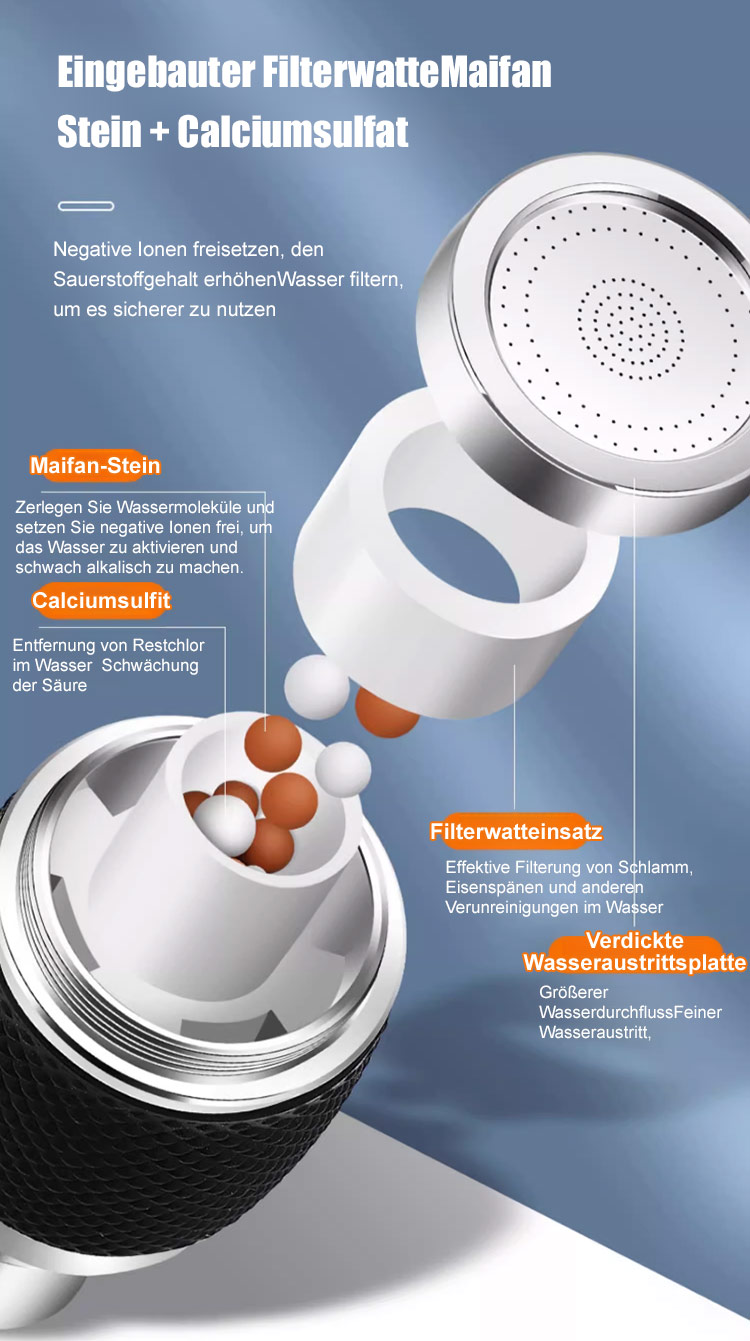 Eingebauter FilterwatteMaifan Stein + Calciumsulfat

Negative Ionen freisetzen, den Sauerstoffgehalt erhöhenWasser filtern, um es sicherer zu nutzen

Maifan-Stein

Zerlegen Sie Wassermoleküle und setzen Sie negative Ionen frei, um das Wasser zu aktivieren und schwach alkalisch zu machen.

Calciumsulfit

Entfernung von Restchlor im Wasser Schwächung der Säure

Filterwatteeinsatz

Effektive Filterung von Schlamm, Eisenspänen und anderen Verunreinigungen im Wasser

Verdickte Wasseraustrittsplatte

Größerer WasserdurchflussFeiner Wasseraustritt,