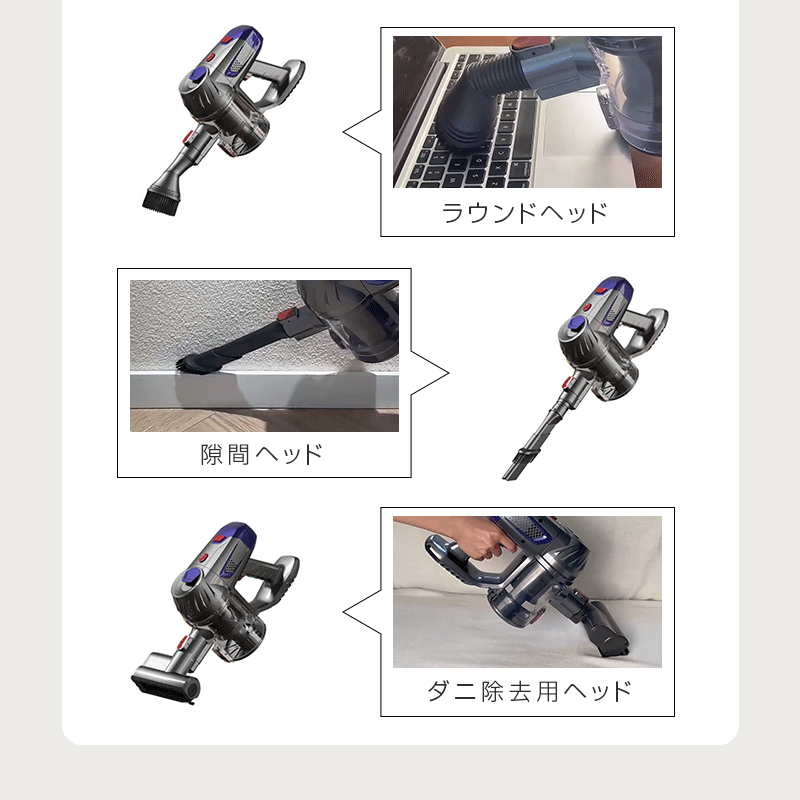 ラウンドヘッド

隙間ヘッド

ダニ除去用ヘッド