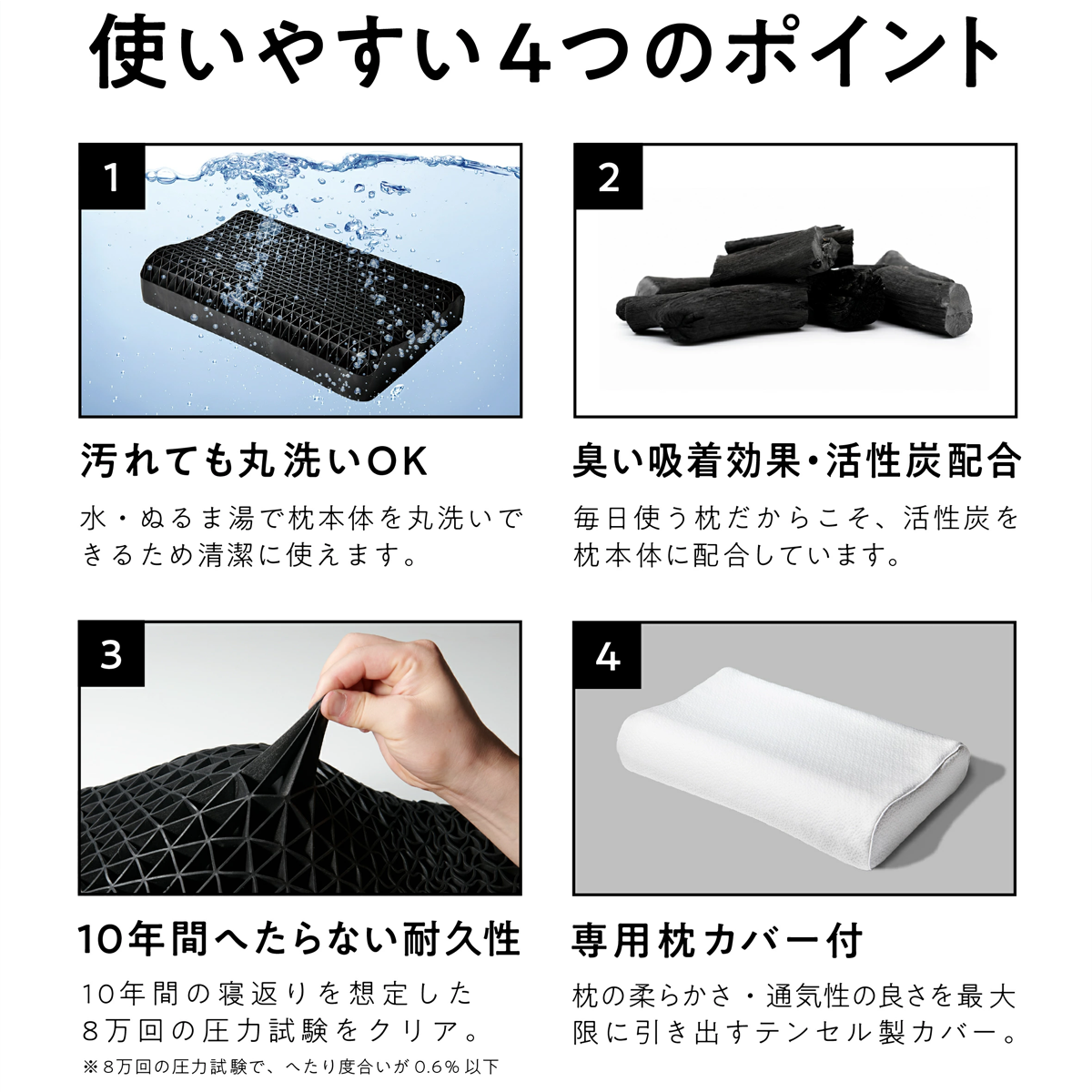 使いやすい4つのポイント

1

汚れても丸洗いOK

水・ぬるま湯で枕本体を丸洗いできるため清潔に使えます。

2

臭い吸着効果・活性炭配合

毎日使う枕だからこそ、活性炭を枕本体に配合しています。

3

10年間へたらない耐久性

10年間の寝返りを想定した8万回の圧力試験をクリア。

※8万回の圧力試験で、へたり度合いが0.6%以下

4

専用枕カバー付

枕の柔らかさ・通気性の良さを最大限に引き出すテンセル製カバー。