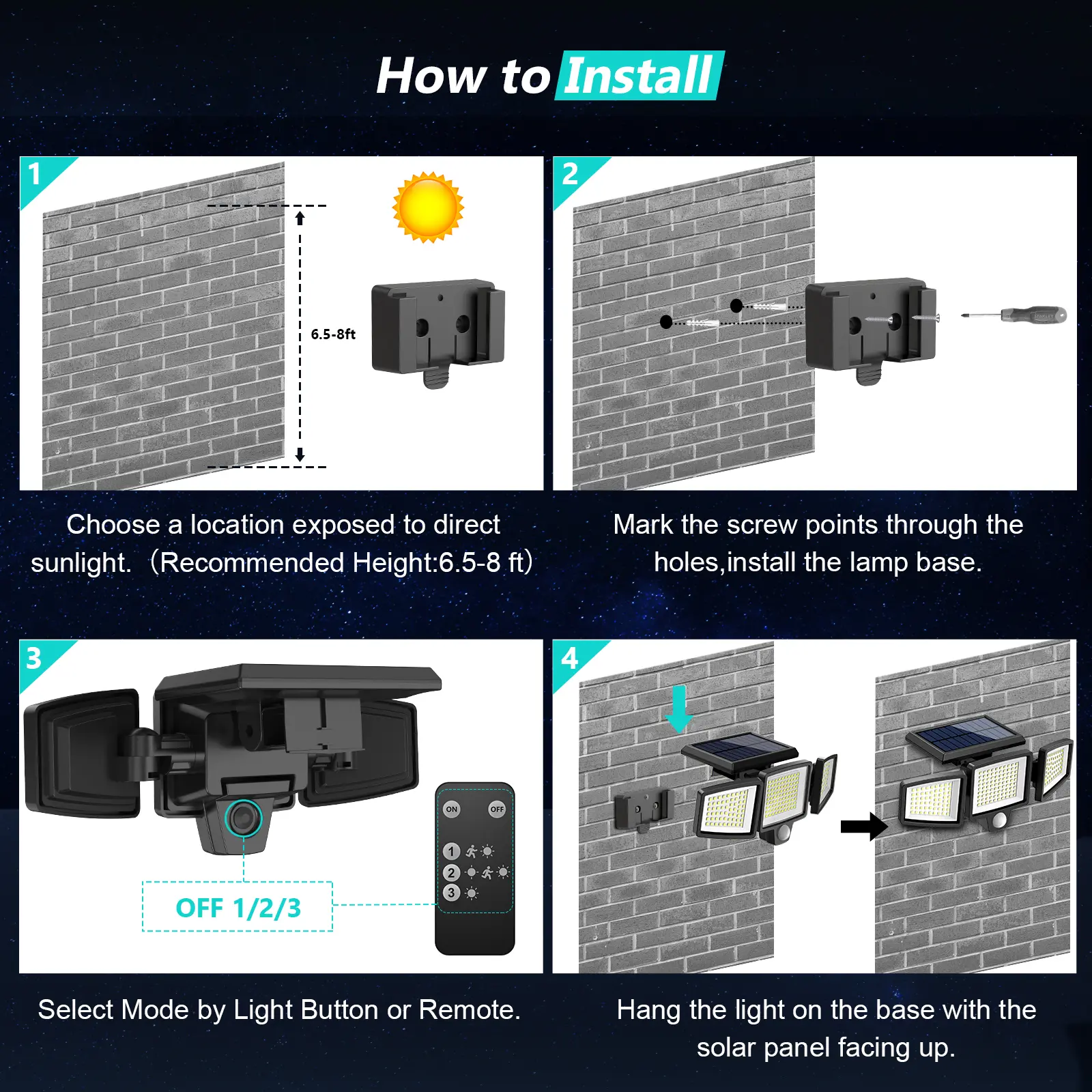 How to Install

1

6.5-8ft

Choose a location exposed to direct sunlight. （Recommended Height:6.5-8 ft）

2

Mark the screw points through the holes,install the lamp base.

3

ON OFF

1

2

3

OFF 1/2/3

Select Mode by Light Button or Remote.

4

Hang the light on the base with the solar panel facing up.