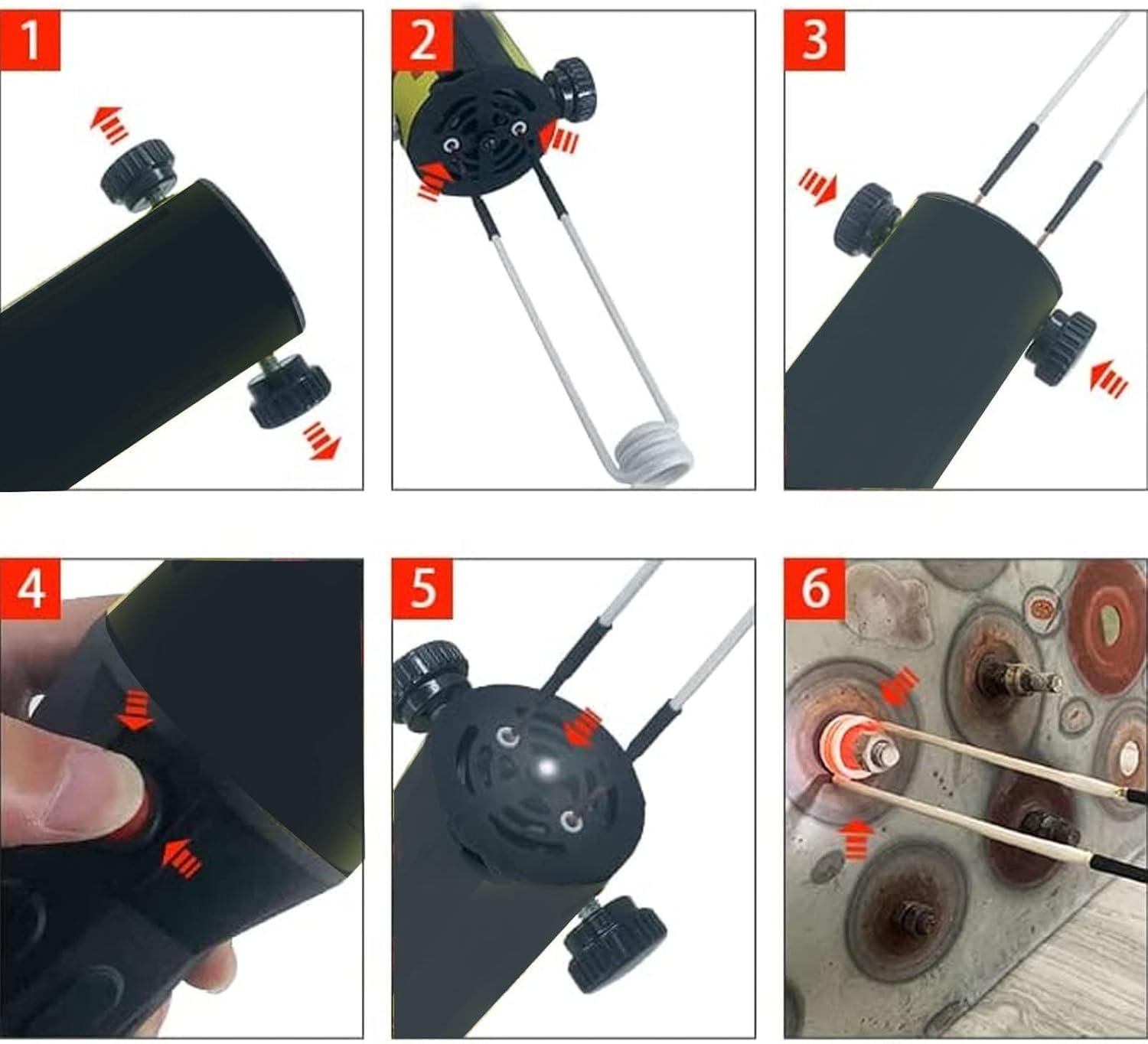 1

2

3

4

5

6