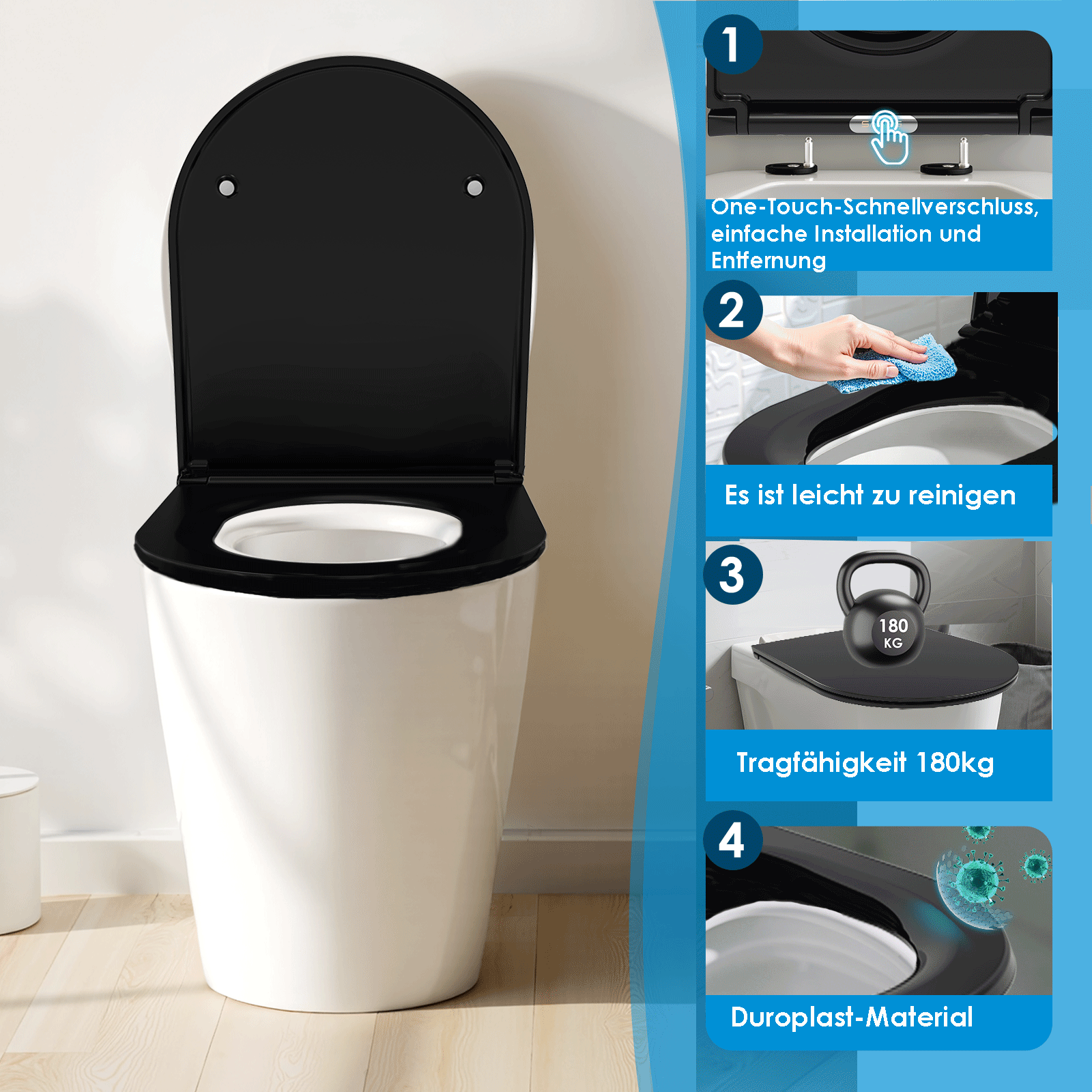 1

One-Touch-Schnellverschluss, einfache Installation und Entfernung

2

Es ist leicht zu reinigen

3

180 KG

Tragfähigkeit 180kg

4

Duroplast-Material