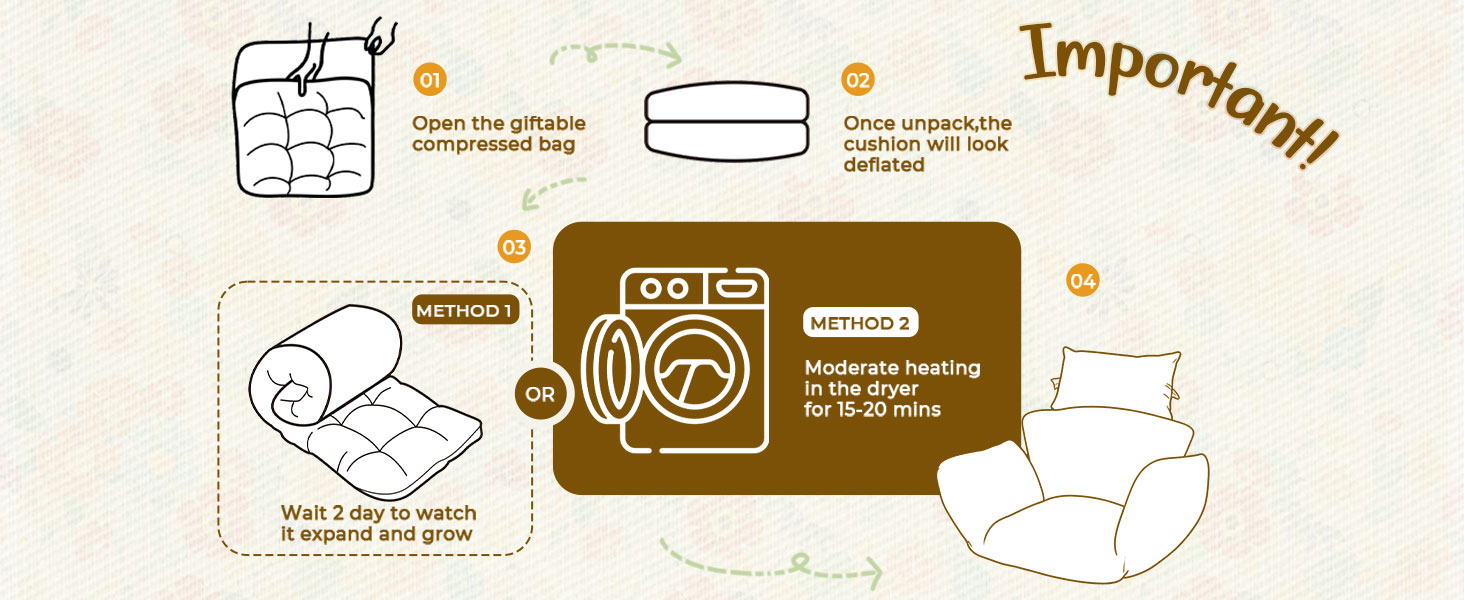 Important!

01
Open the giftable compressed bag

02
Once unpack,the cushion will look deflated

03

METHOD 1
Wait 2 day to watch it expand and grow

OR

METHOD 2
Moderate heating in the dryer for 15-20 mins

04