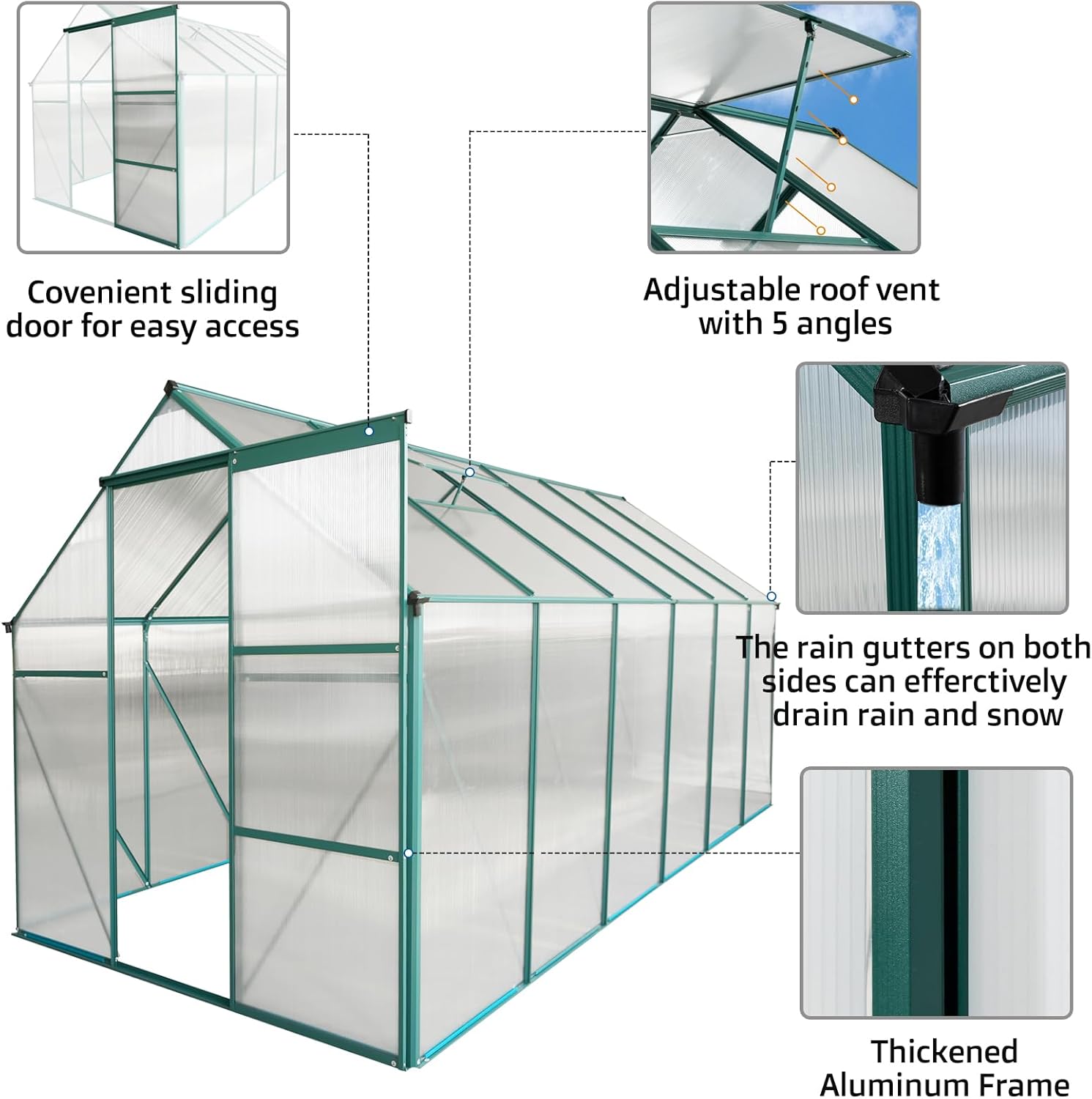 Covenient sliding door for easy access

Adjustable roof vent with 5 angles

The rain gutters on both sides can efferctively drain rain and snow

Thickened Aluminum Frame