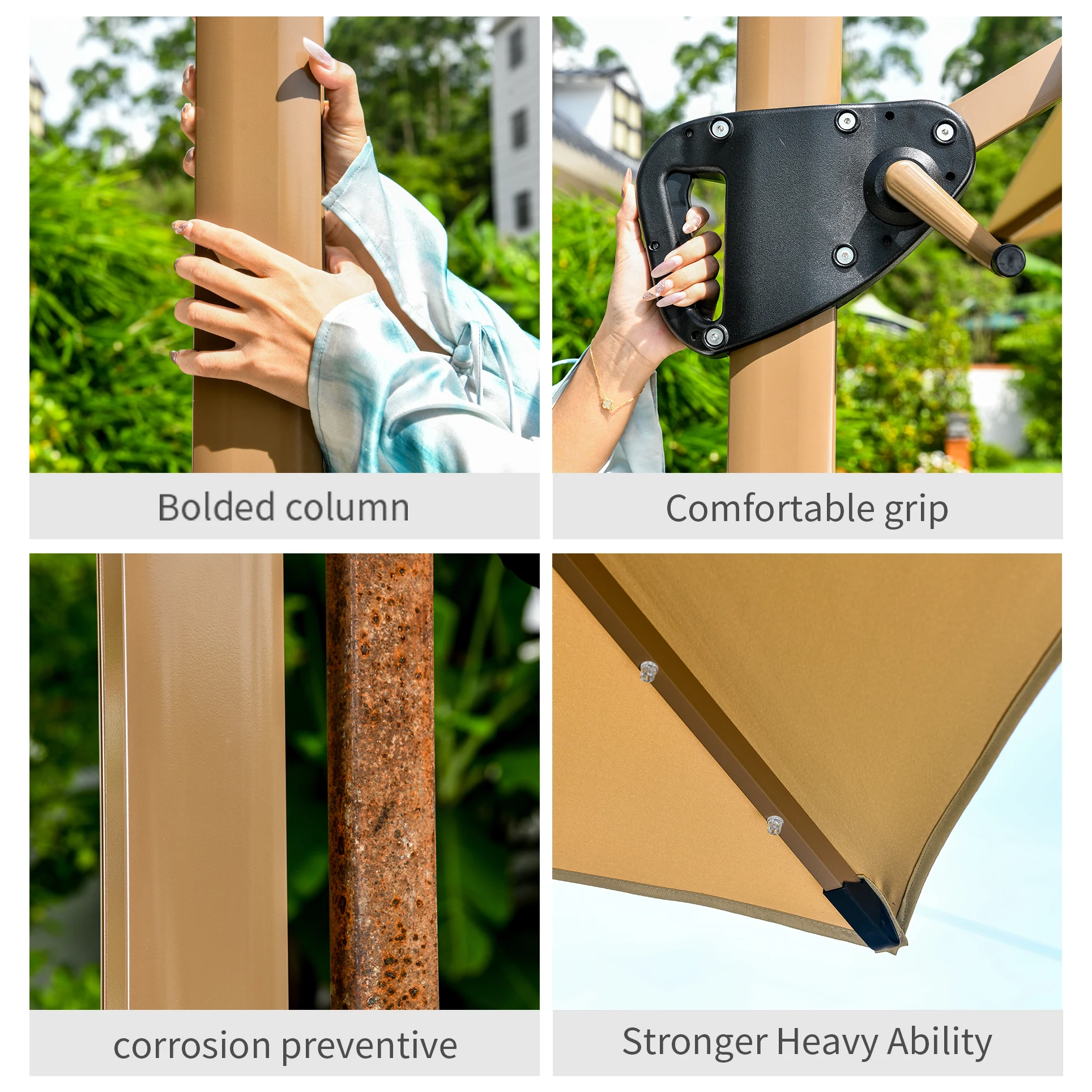 Bolded column

Comfortable grip

corrosion preventive

Stronger Heavy Ability