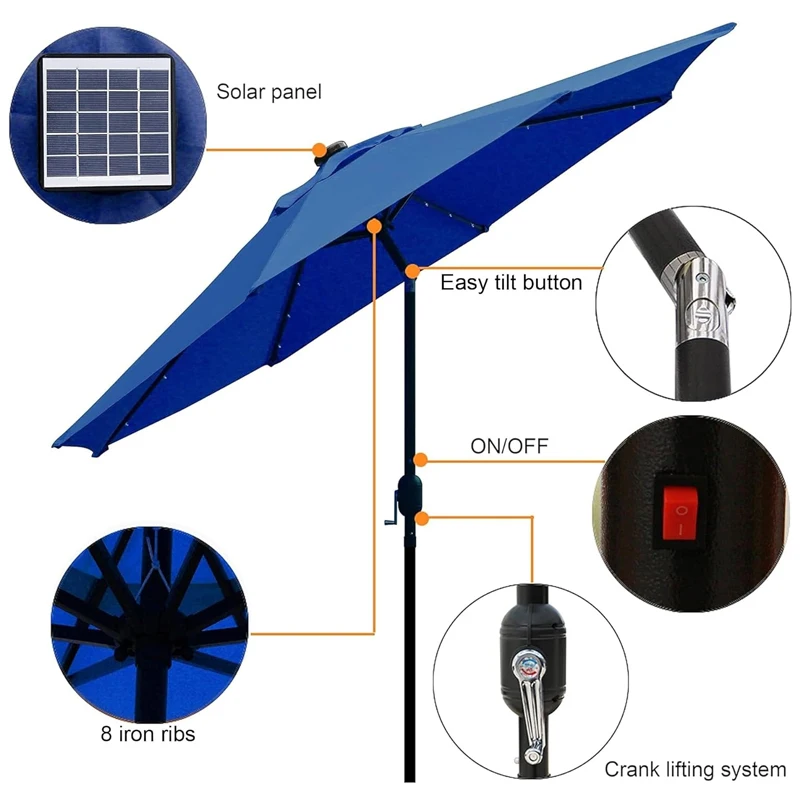 Solar panel

Easy tilt button

ON/OFF

8 iron ribs

Crank lifting system