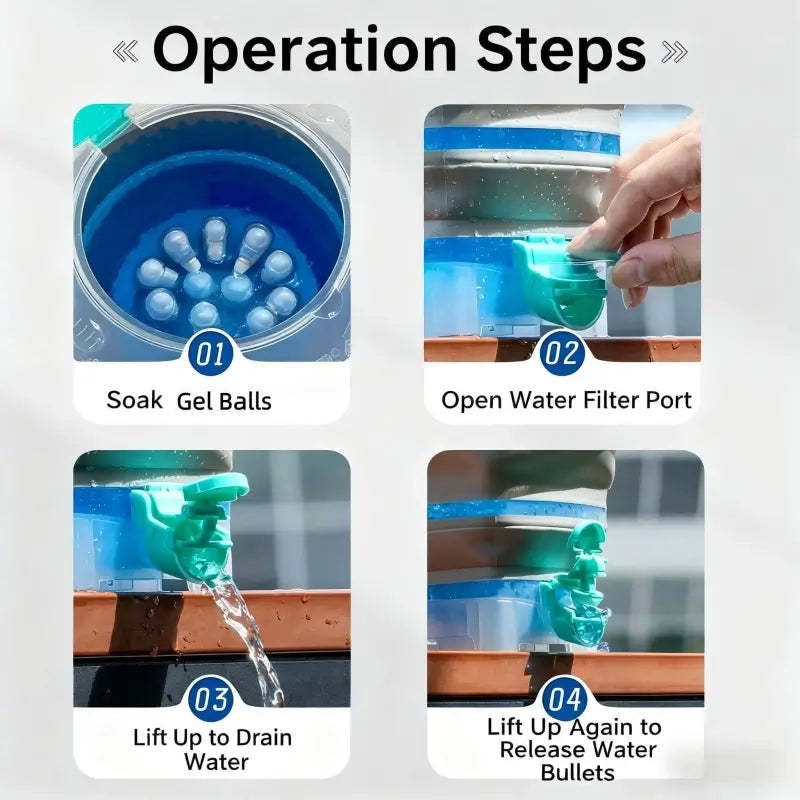 « Operation Steps »

01

Soak Gel Balls

02

Open Water Filter Port

03

Lift Up to Drain Water

04

Lift Up Again to Release Water Bullets