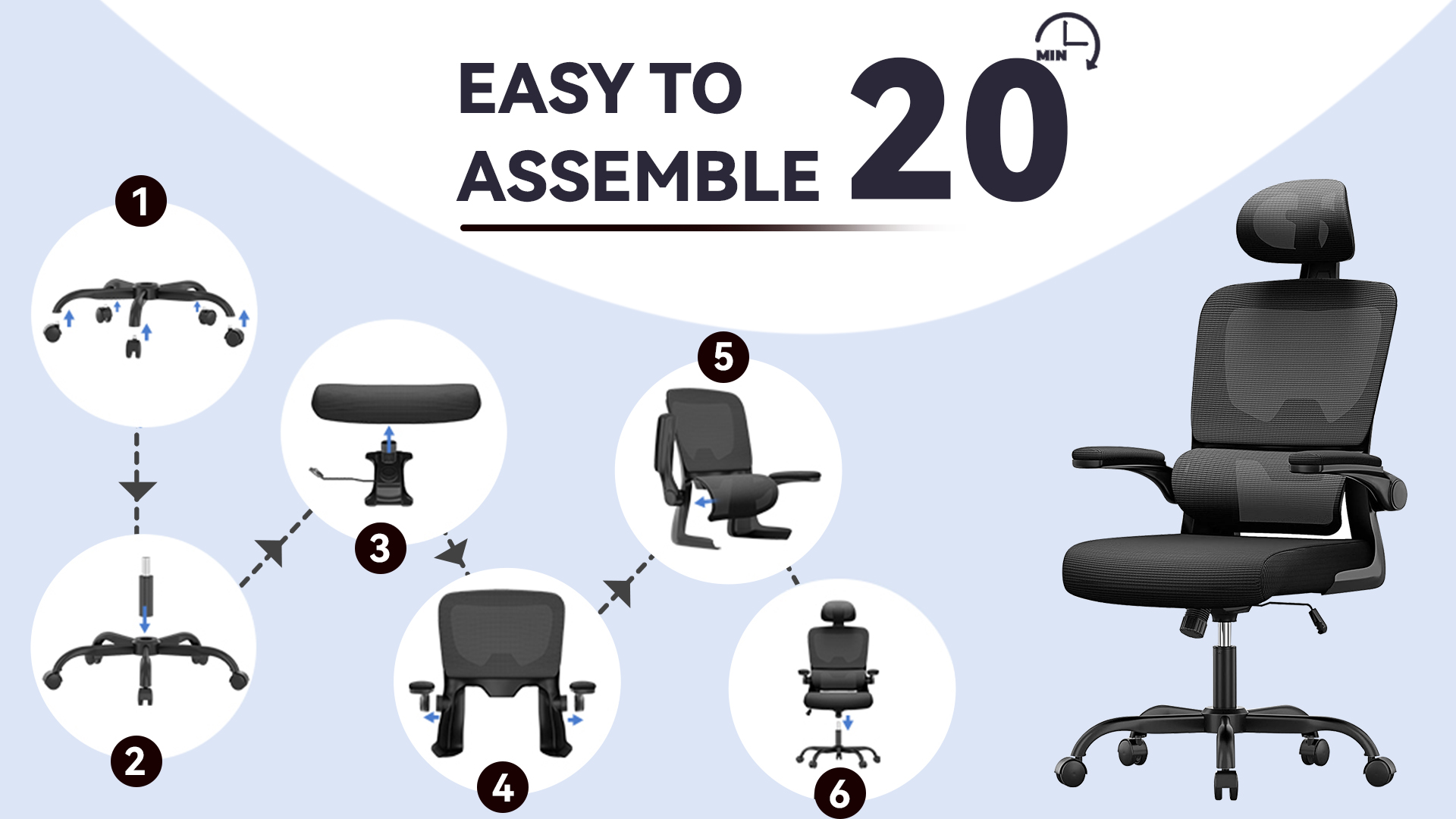 EASY TO ASSEMBLE 20 MIN

1

2

3

4

5

6