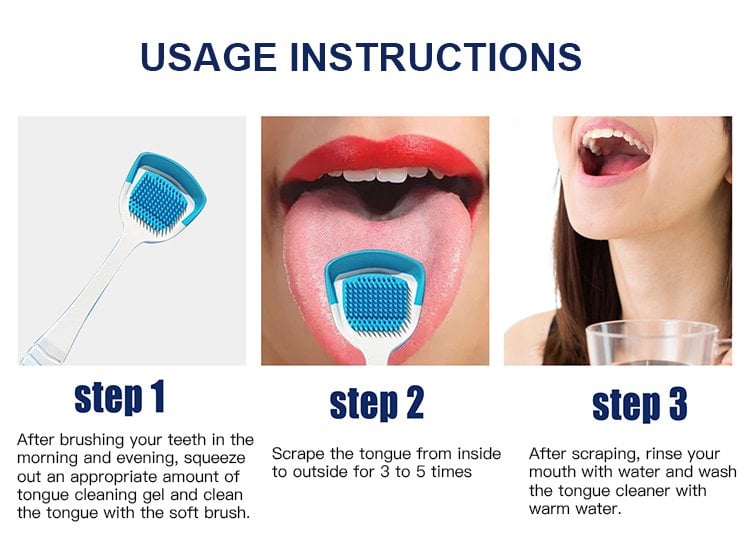 USAGE INSTRUCTIONS

step 1

After brushing your teeth in the morning and evening, squeeze out an appropriate amount of tongue cleaning gel and clean the tongue with the soft brush.

step 2

Scrape the tongue from inside to outside for 3 to 5 times

step 3

After scraping, rinse your mouth with water and wash the tongue cleaner with warm water.