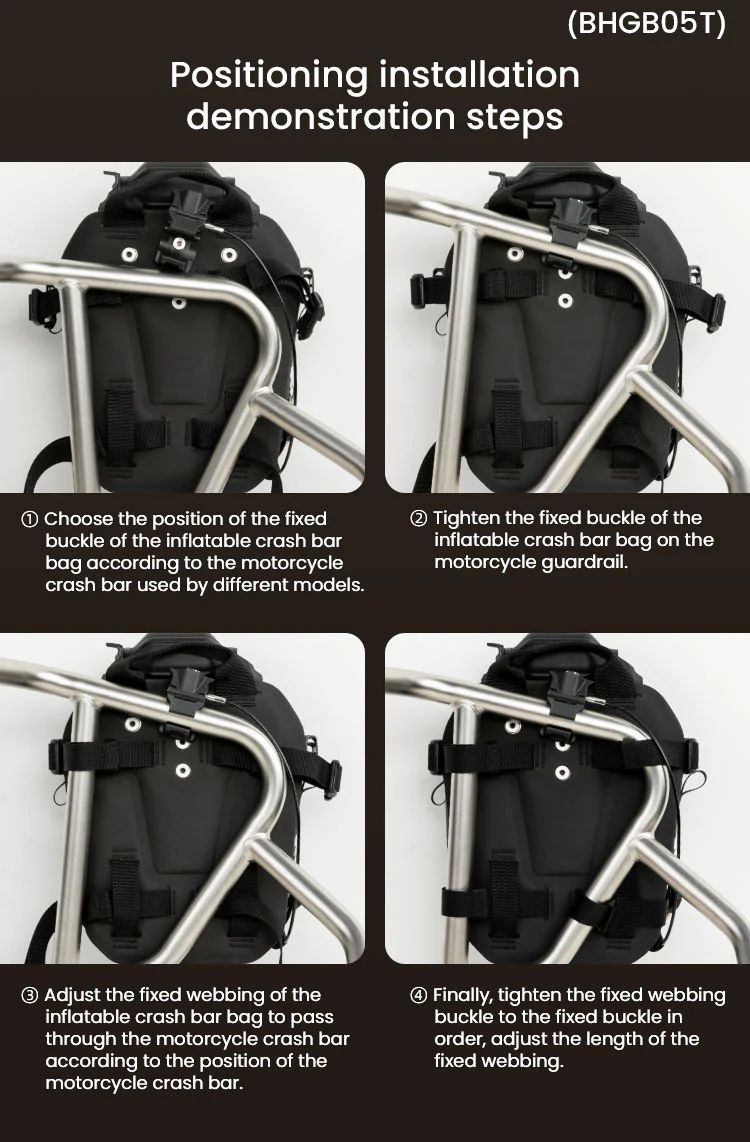 (BHGB05T)

Positioning installation demonstration steps

① Choose the position of the fixed buckle of the inflatable crash bar bag according to the motorcycle crash bar used by different models.

② Tighten the fixed buckle of the inflatable crash bar bag on the motorcycle guardrail.

③ Adjust the fixed webbing of the inflatable crash bar bag to pass through the motorcycle crash bar according to the position of the motorcycle crash bar.

④ Finally, tighten the fixed webbing buckle to the fixed buckle in order, adjust the length of the fixed webbing.